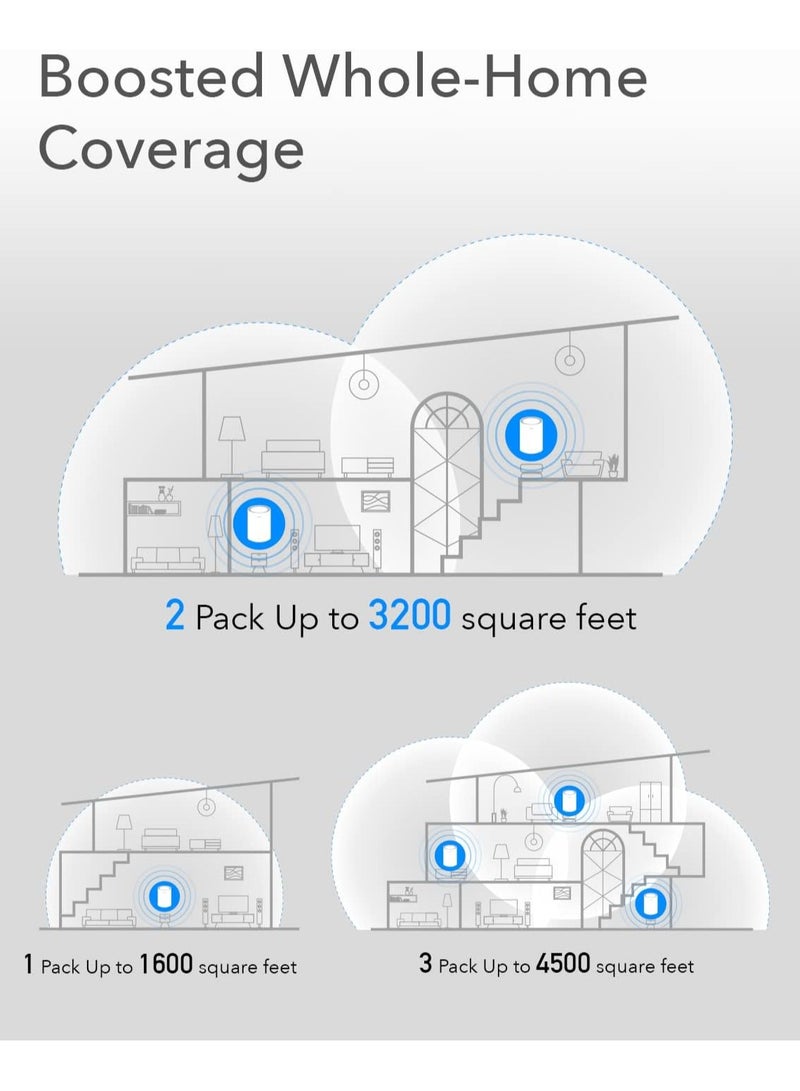 Boosted Whole-Home Coverage

2 Pack Up to 3200 square feet

1 Pack Up to 1600 square feet

3 Pack Up to 4500 square feet