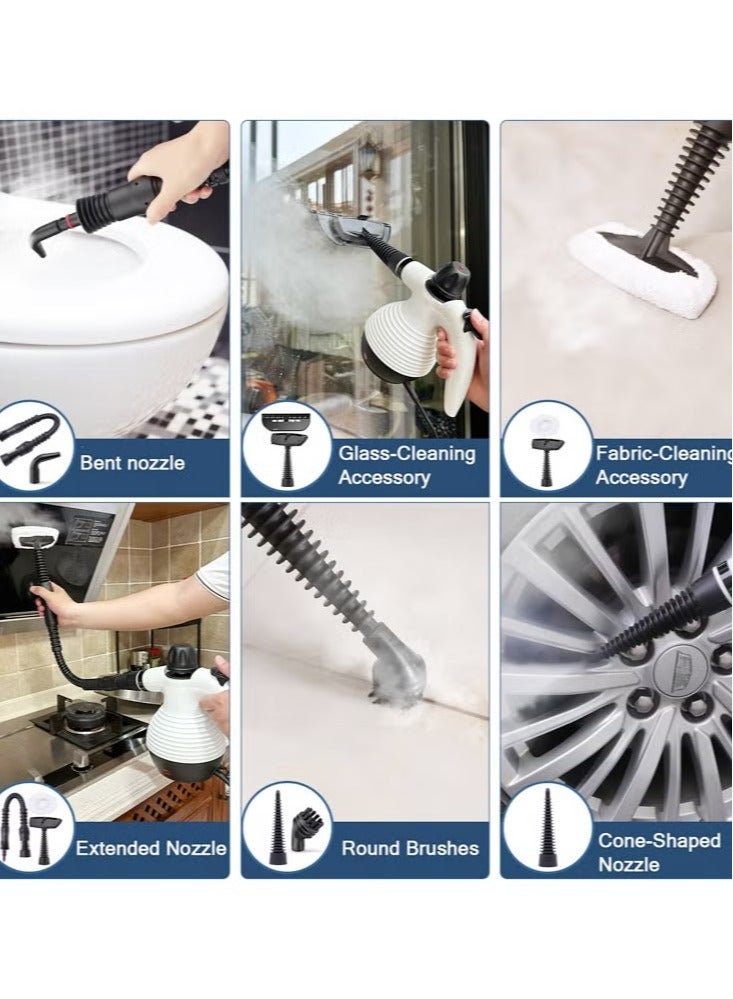 Bent nozzle

Glass-Cleaning Accessory

Fabric-Cleaning Accessory

Extended Nozzle

Round Brushes

Cone-Shaped Nozzle