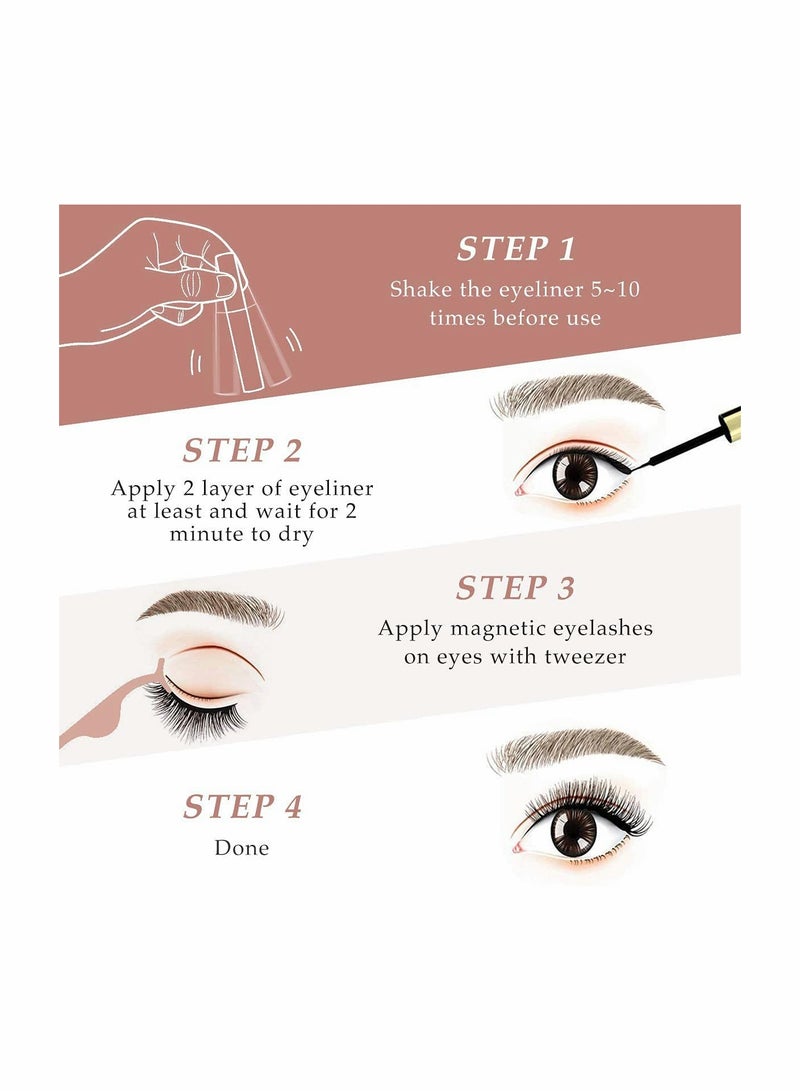 STEP 1
Shake the eyeliner 5~10 times before use

STEP 2
Apply 2 layer of eyeliner at least and wait for 2 minute to dry

STEP 3
Apply magnetic eyelashes on eyes with tweezer

STEP 4
Done