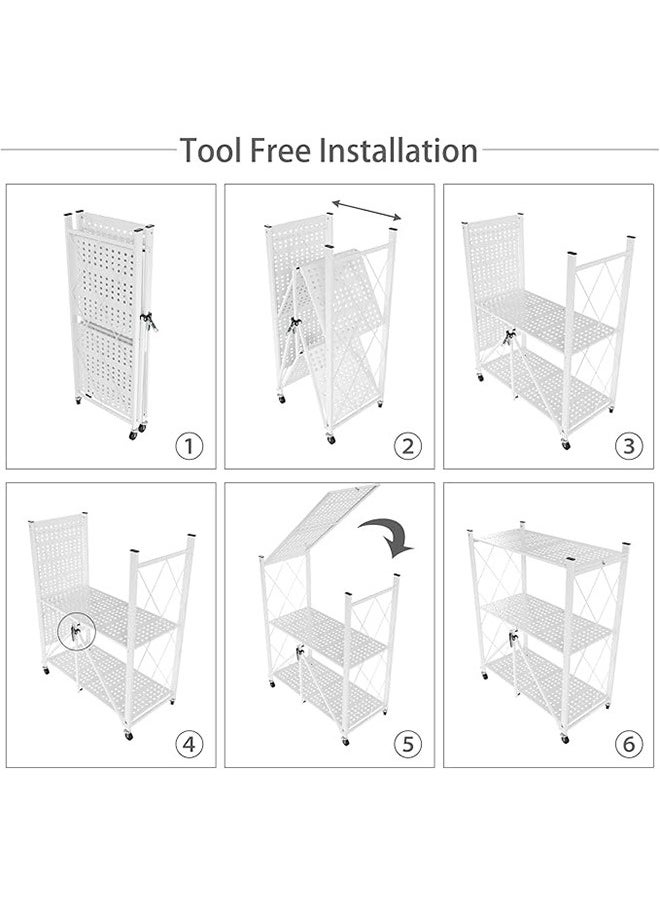 Tool Free Installation

①

②

③

④

⑤

⑥