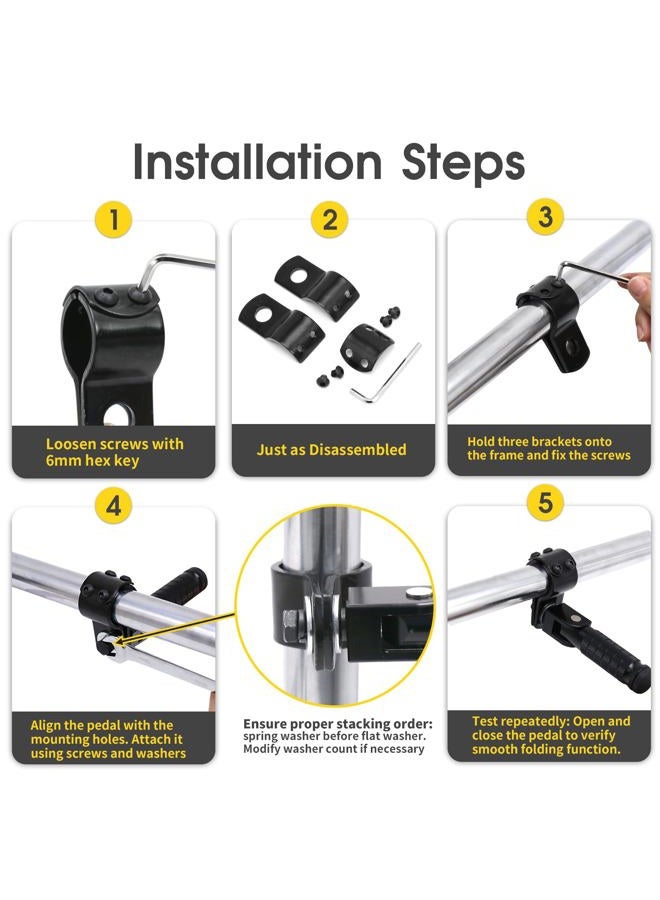 Installation Steps

1

Loosen screws with 6mm hex key

2

Just as Disassembled

3

Hold three brackets onto the frame and fix the screws

4

Align the pedal with the mounting holes. Attach it using screws and washers

Ensure proper stacking order: spring washer before flat washer. Modify washer count if necessary

5

Test repeatedly: Open and close the pedal to verify smooth folding function.