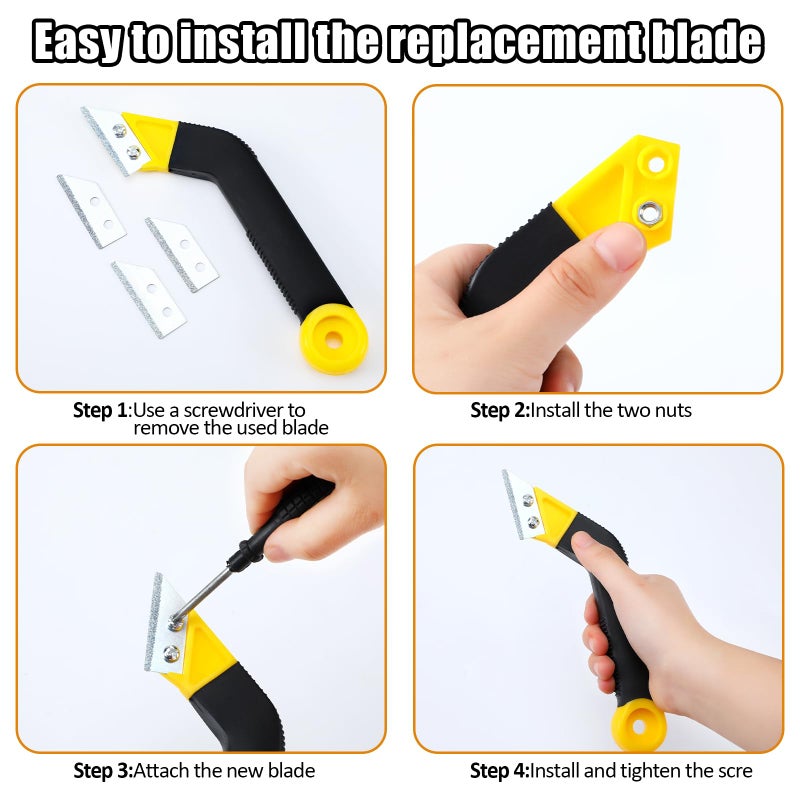 Easy to install the replacement blade

Step 1:Use a screwdriver to remove the used blade

Step 2:Install the two nuts

Step 3:Attach the new blade

Step 4:Install and tighten the scre