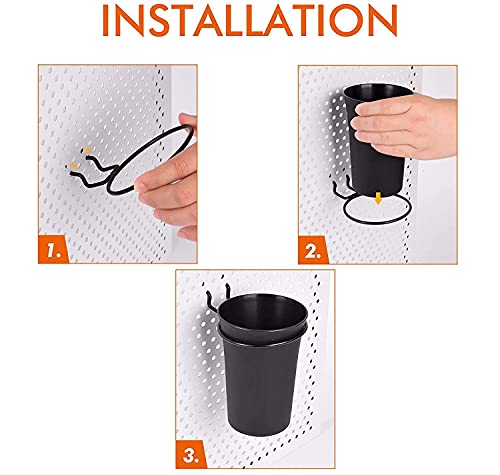 INSTALLATION

1.

2.

3.