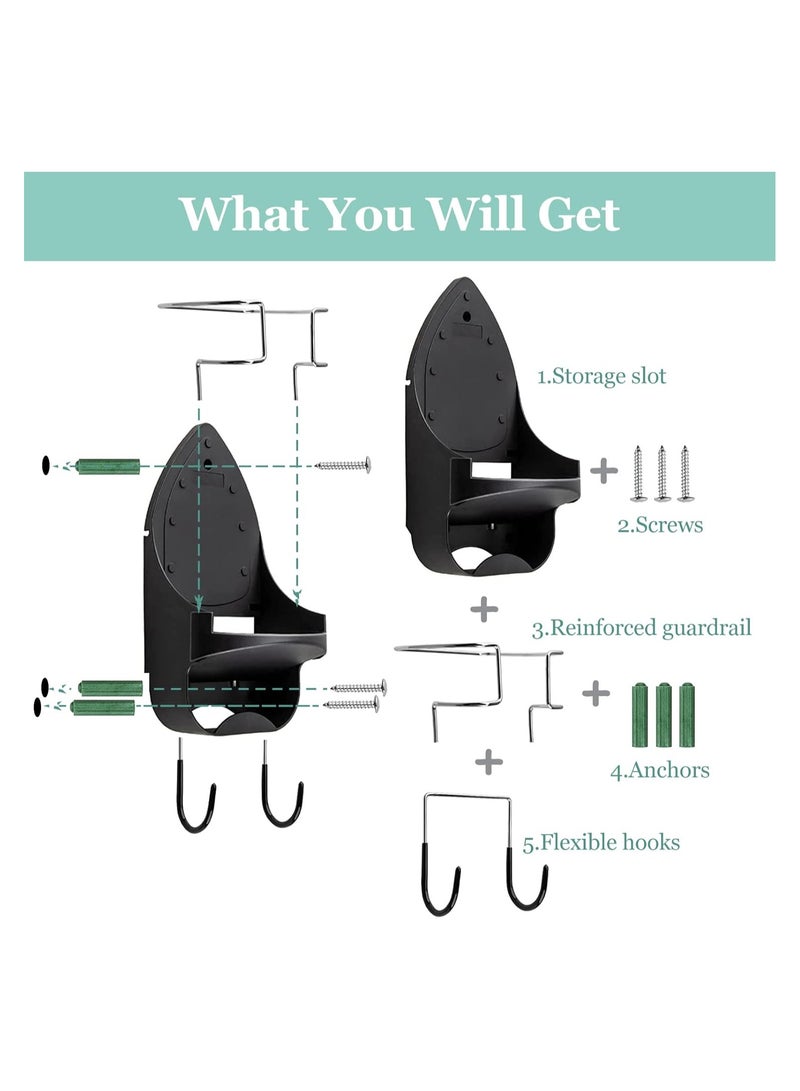 What You Will Get

1.Storage slot

+

2.Screws

+

3.Reinforced guardrail

+

4.Anchors

+

5.Flexible hooks