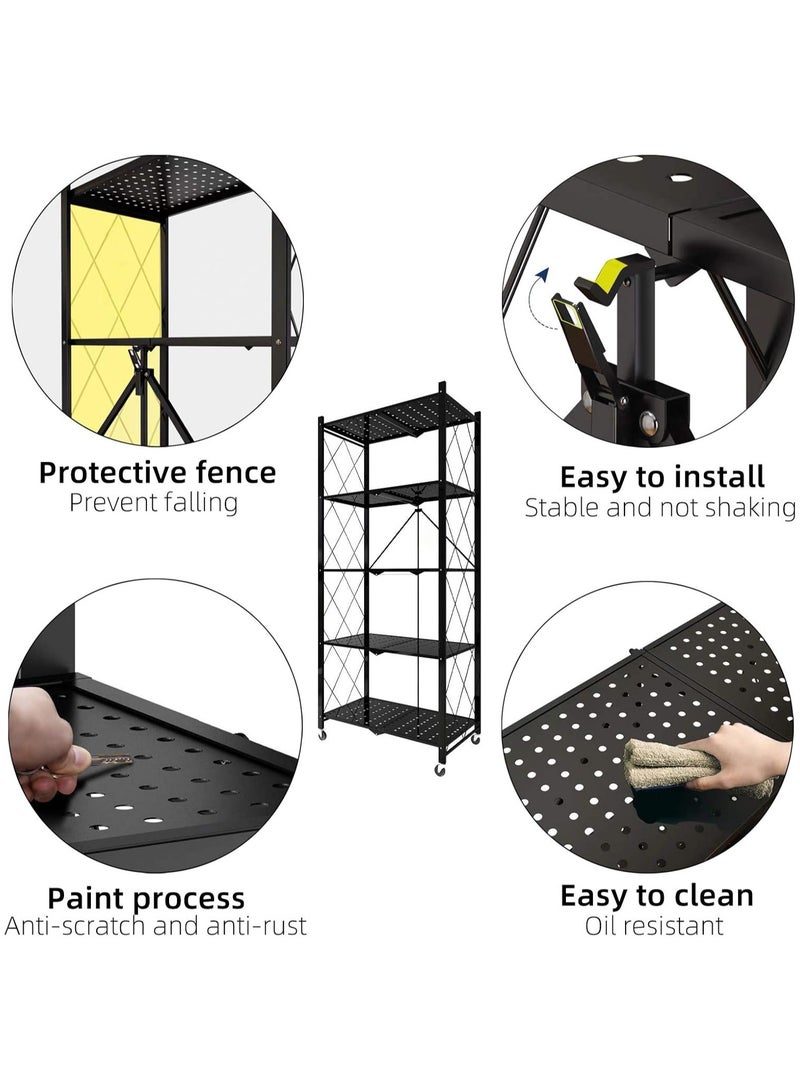 Protective fence
Prevent falling

Easy to install
Stable and not shaking

Paint process
Anti-scratch and anti-rust

Easy to clean
Oil resistant