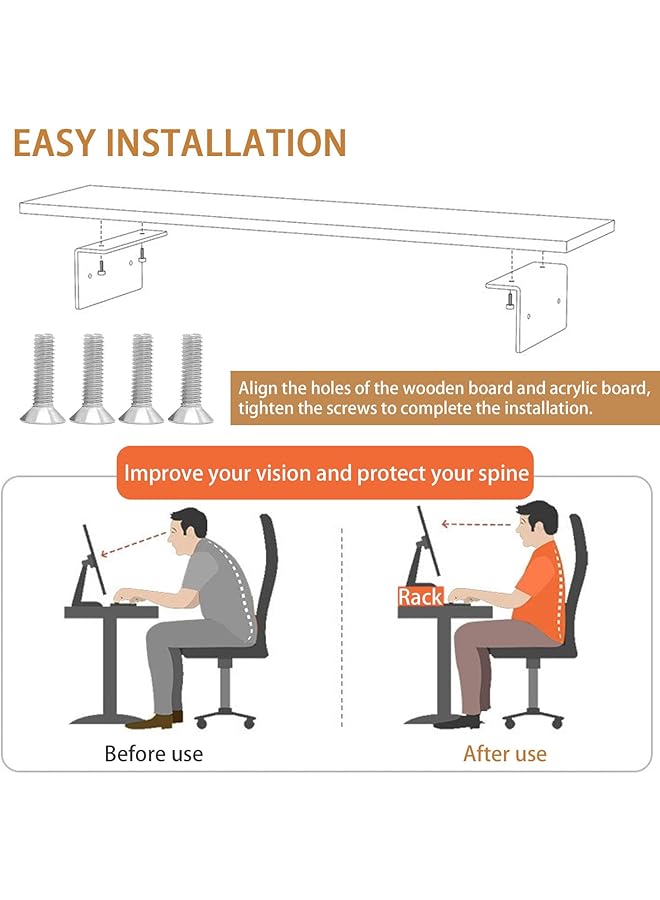 EASY INSTALLATION

Align the holes of the wooden board and acrylic board, tighten the screws to complete the installation.

Improve your vision and protect your spine

Rack

Before use

After use