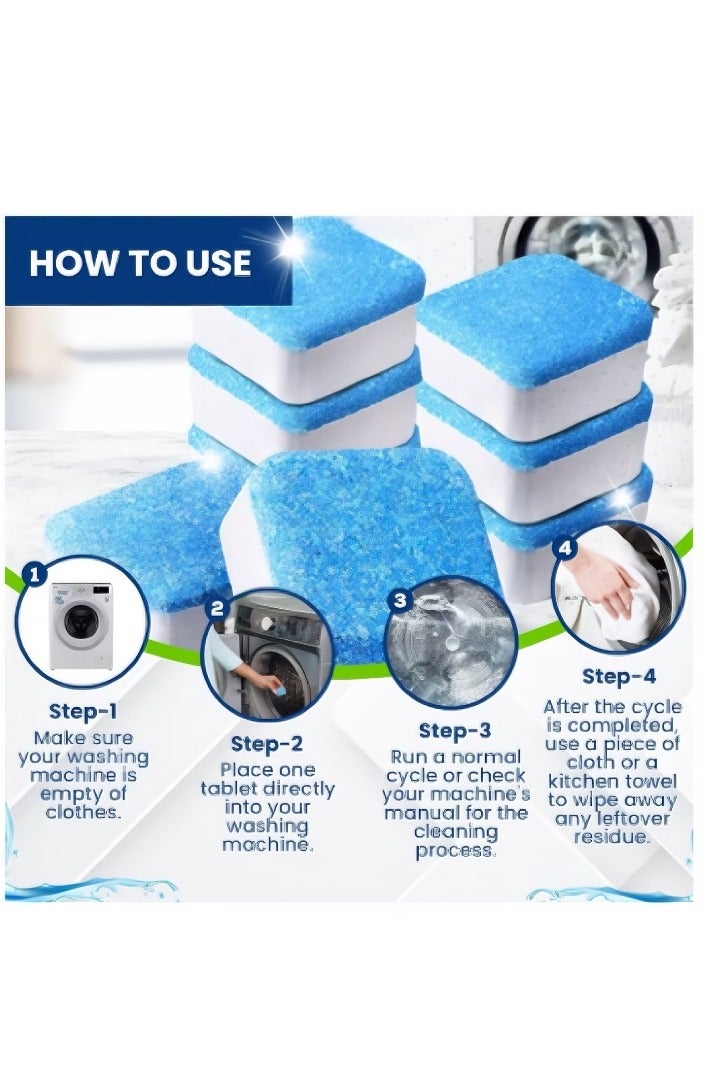 HOW TO USE

1

Step-1
Make sure your washing machine is empty of clothes.

2

Step-2
Place one tablet directly into your washing machine.

3

Step-3
Run a normal cycle or check your machine's manual for the cleaning process.

4

Step-4
After the cycle is completed, use a piece of cloth or a kitchen towel to wipe away any leftover residue.