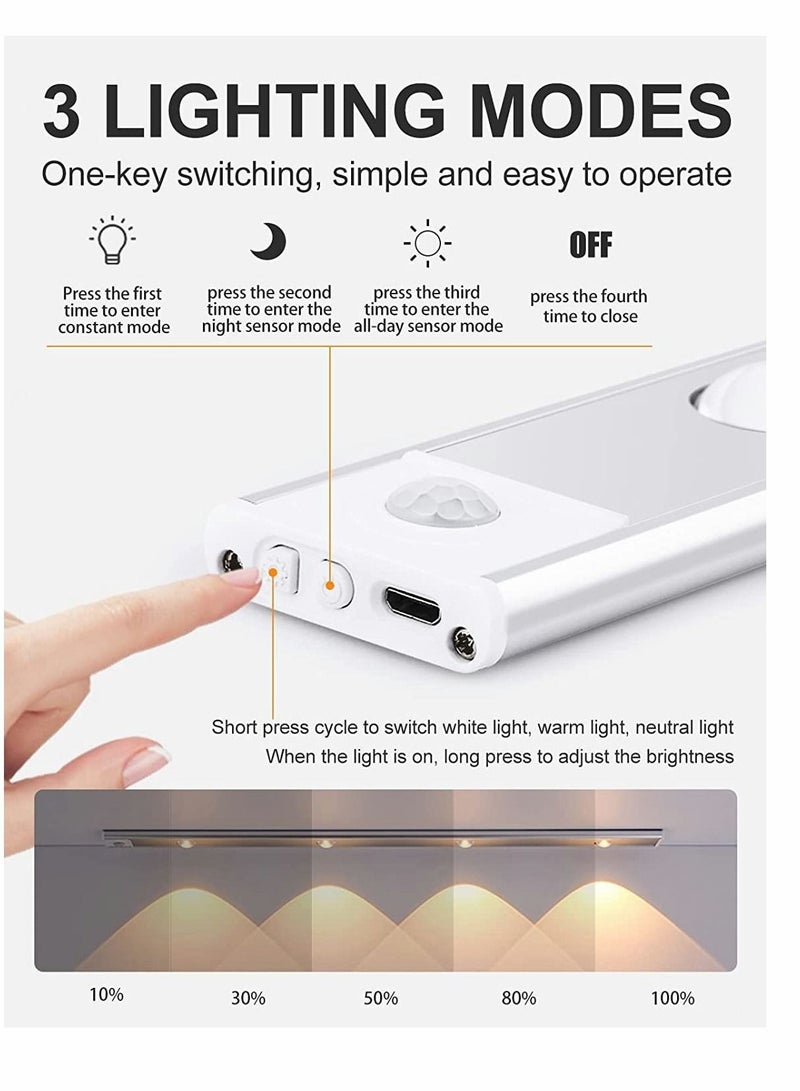 3 LIGHTING MODES

One-key switching, simple and easy to operate

Press the first time to enter constant mode

press the second time to enter the night sensor mode

press the third time to enter the all-day sensor mode

OFF

press the fourth time to close

Short press cycle to switch white light, warm light, neutral light

When the light is on, long press to adjust the brightness

10%

30%

50%

80%

100%