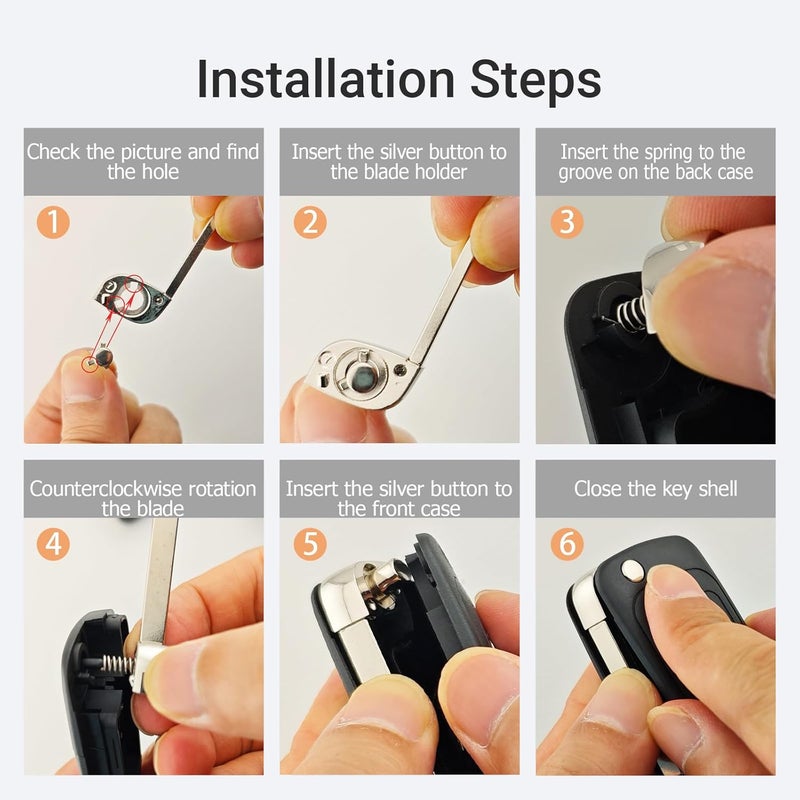 Installation Steps

Check the picture and find the hole

1

Insert the silver button to the blade holder

2

Insert the spring to the groove on the back case

3

Counterclockwise rotation the blade

4

Insert the silver button to the front case

5

Close the key shell

6