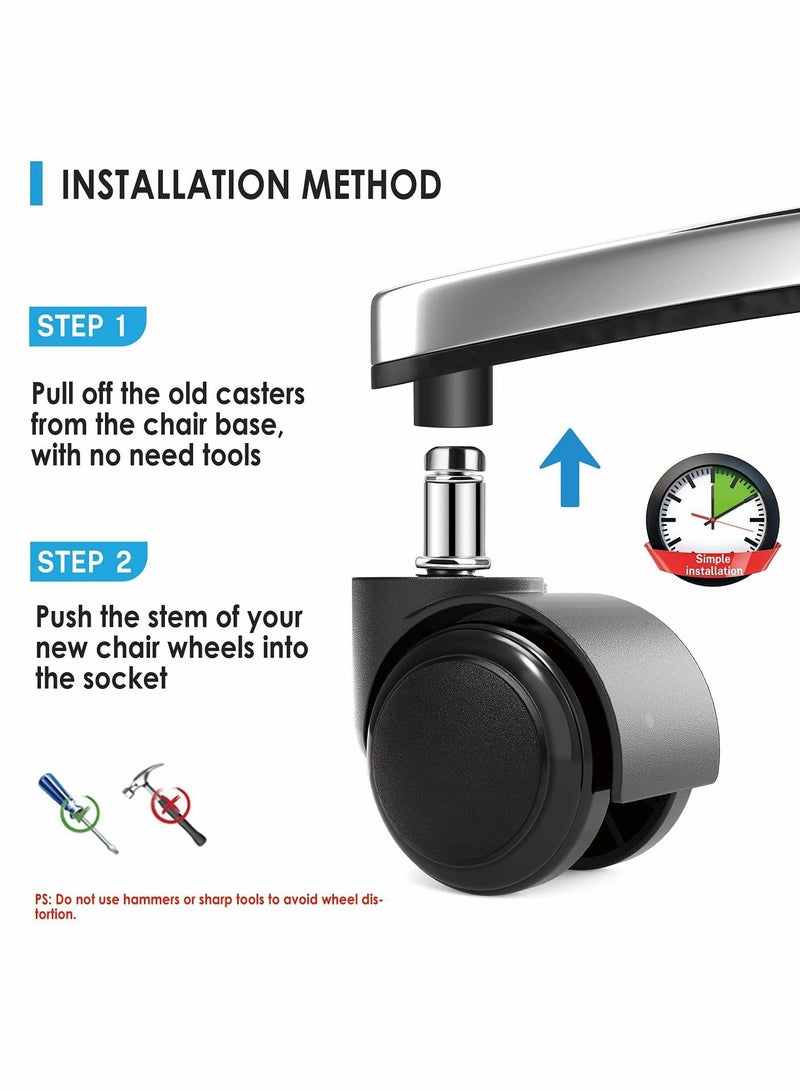 INSTALLATION METHOD

STEP 1

Pull off the old casters from the chair base, with no need tools

STEP 2

Push the stem of your new chair wheels into the socket

Simple installation

PS: Do not use hammers or sharp tools to avoid wheel distortion.