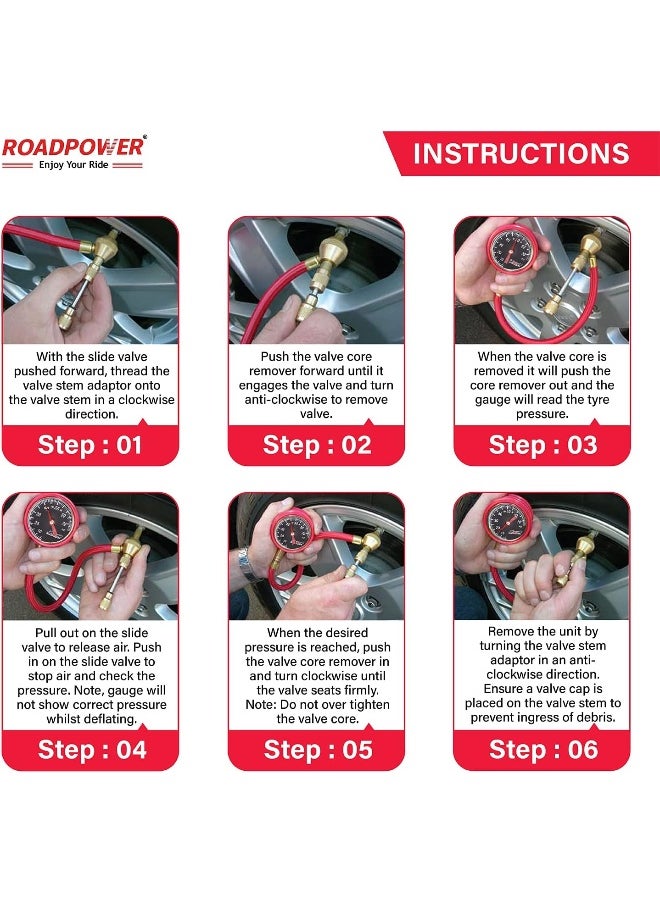 ROADPOWER®
Enjoy Your Ride

INSTRUCTIONS

With the slide valve pushed forward, thread the valve stem adaptor onto the valve stem in a clockwise direction.

Step : 01

Push the valve core remover forward until it engages the valve and turn anti-clockwise to remove valve.

Step : 02

When the valve core is removed it will push the core remover out and the gauge will read the tyre pressure.

Step : 03

Pull out on the slide valve to release air. Push in on the slide valve to stop air and check the pressure. Note, gauge will not show correct pressure whilst deflating.

Step : 04

When the desired pressure is reached, push the valve core remover in and turn clockwise until the valve seats firmly. Note: Do not over tighten the valve core.

Step : 05

Remove the unit by turning the valve stem adaptor in an anti-clockwise direction. Ensure a valve cap is placed on the valve stem to prevent ingress of debris.

Step : 06