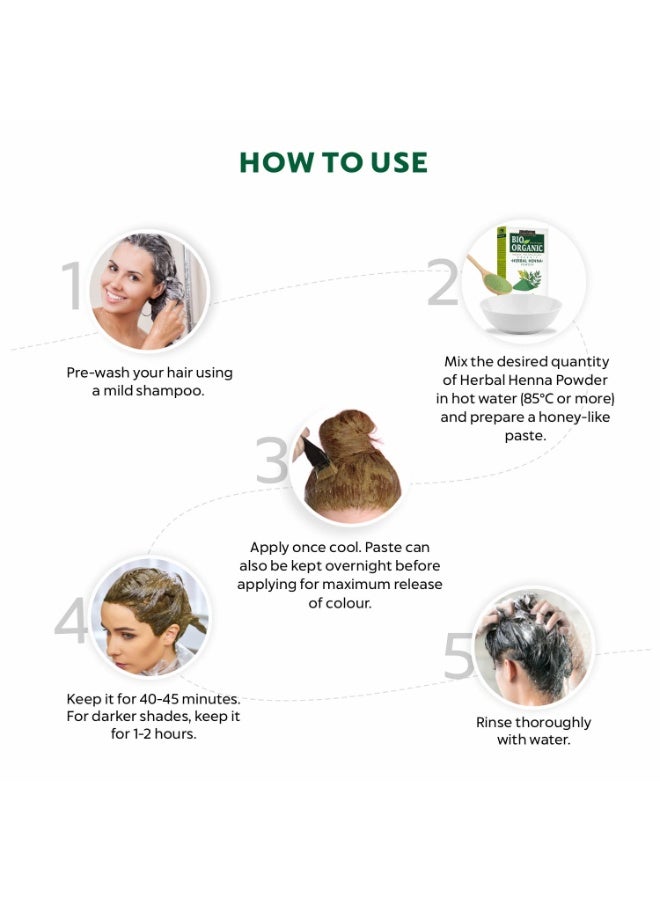 HOW TO USE

1

Pre-wash your hair using a mild shampoo.

2

BIO ORGANIC

HERBAL HENNA

Mix the desired quantity of Herbal Henna Powder in hot water (85°C or more) and prepare a honey-like paste.

3

Apply once cool. Paste can also be kept overnight before applying for maximum release of colour.

4

Keep it for 40-45 minutes. For darker shades, keep it for 1-2 hours.

5

Rinse thoroughly with water.