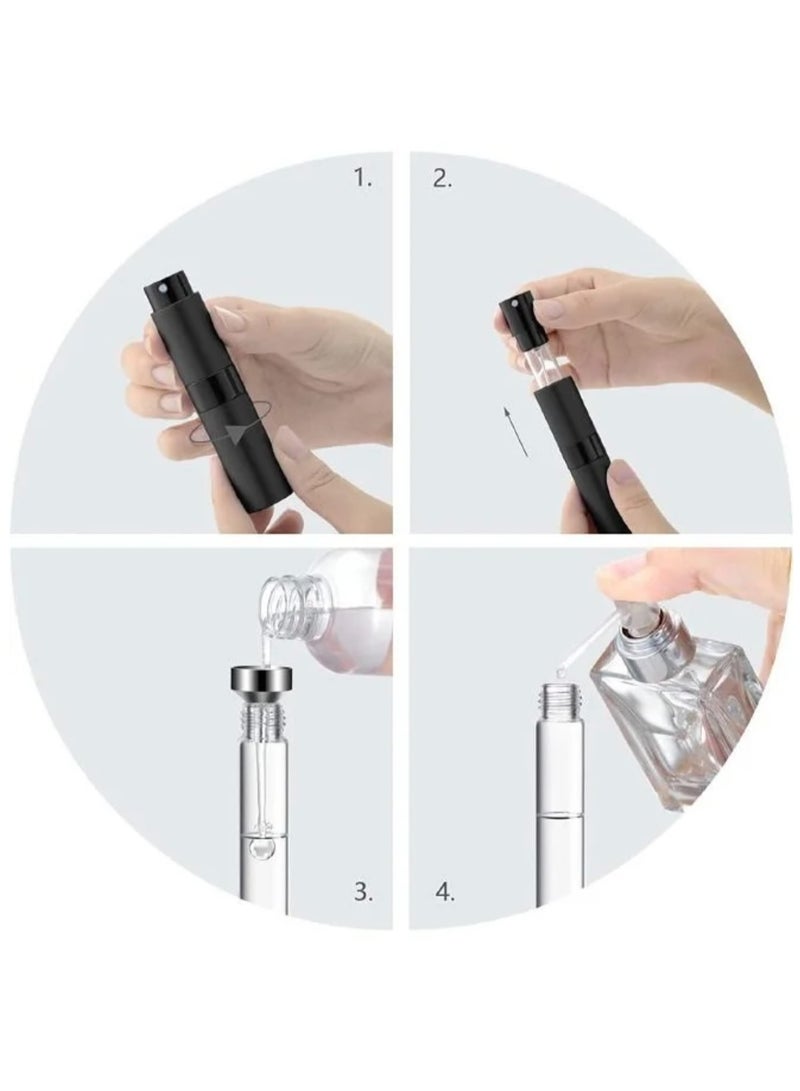 1.

2.

3.

4.