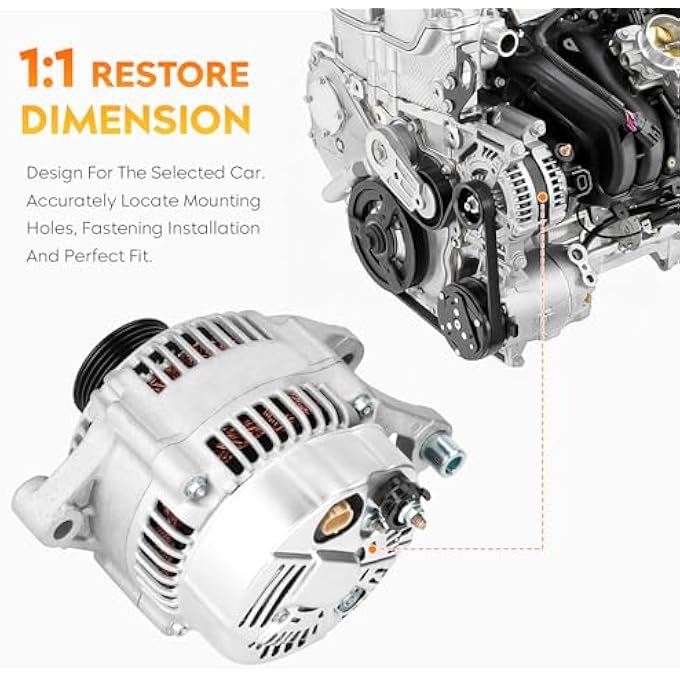 1:1 RESTORE DIMENSION

Design For The Selected Car. Accurately Locate Mounting Holes, Fastening Installation And Perfect Fit.