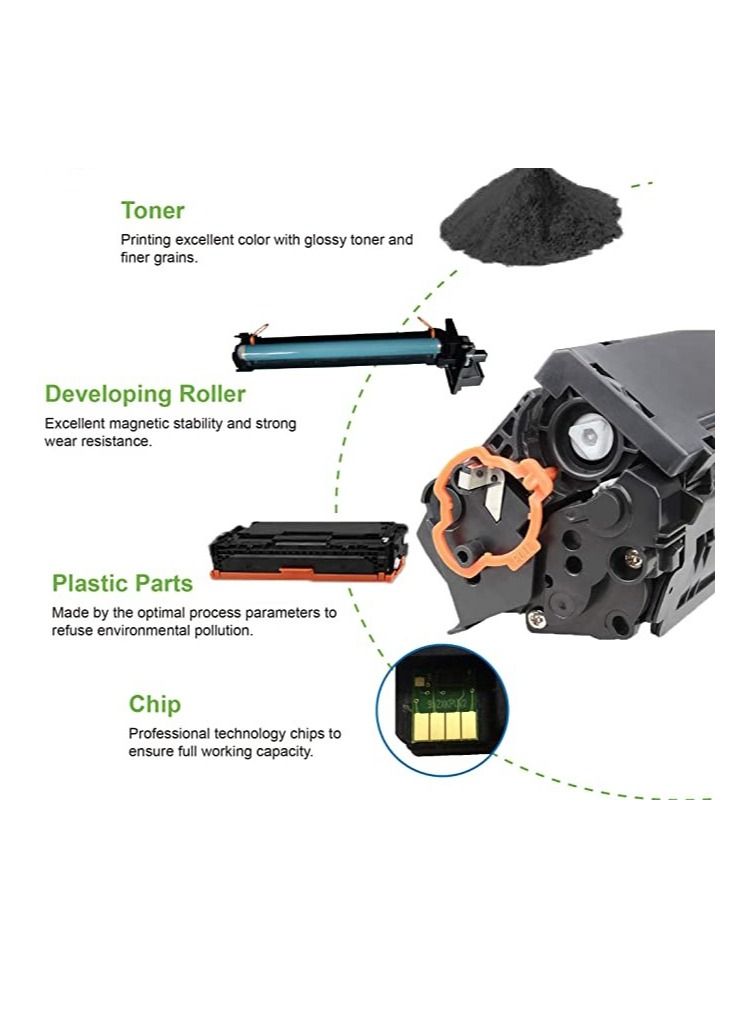 Toner
Printing excellent color with glossy toner and finer grains.

Developing Roller
Excellent magnetic stability and strong wear resistance.

Plastic Parts
Made by the optimal process parameters to refuse environmental pollution.

Chip
Professional technology chips to ensure full working capacity.