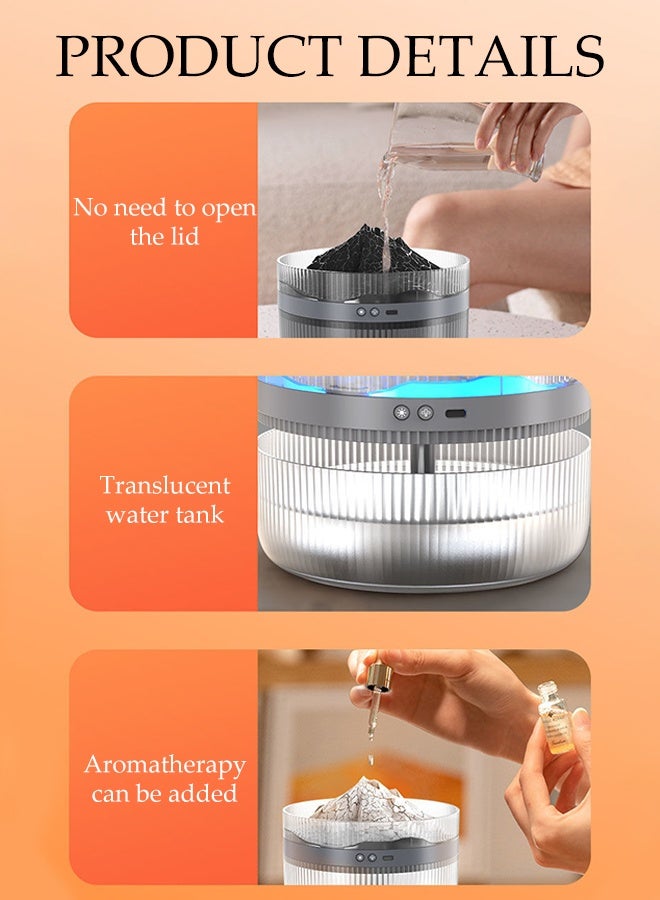 PRODUCT DETAILS

No need to open the lid

Translucent water tank

Aromatherapy can be added