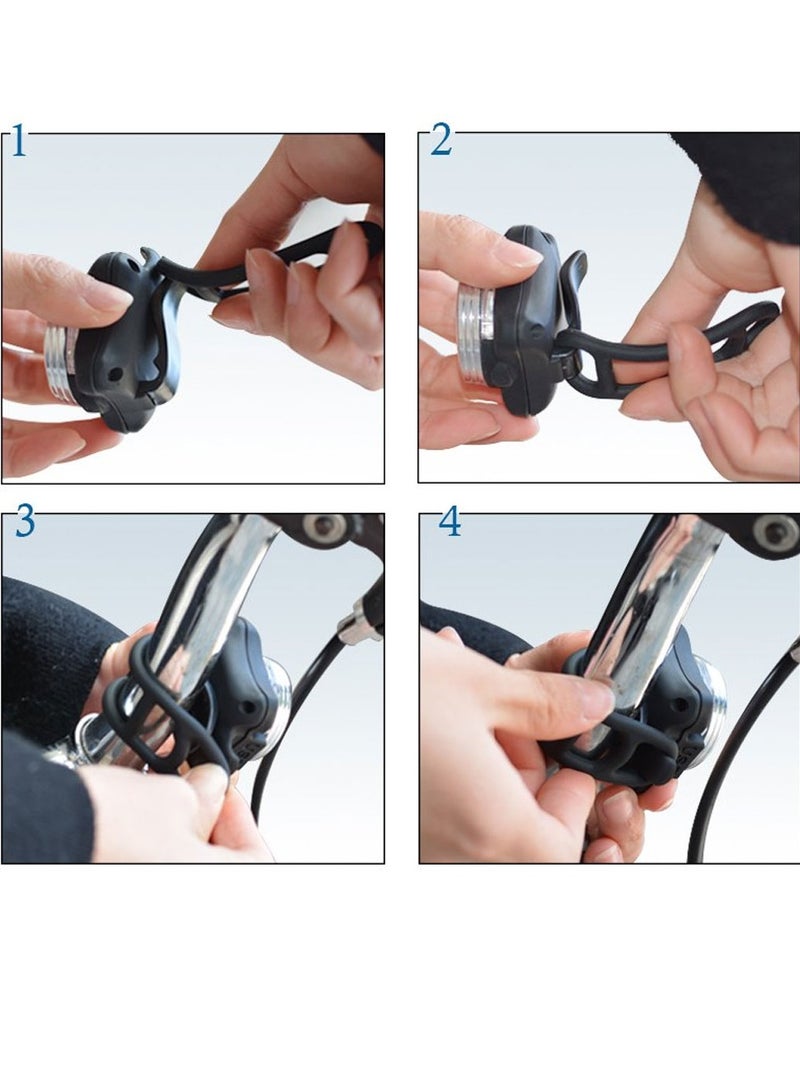 1

2

3

4