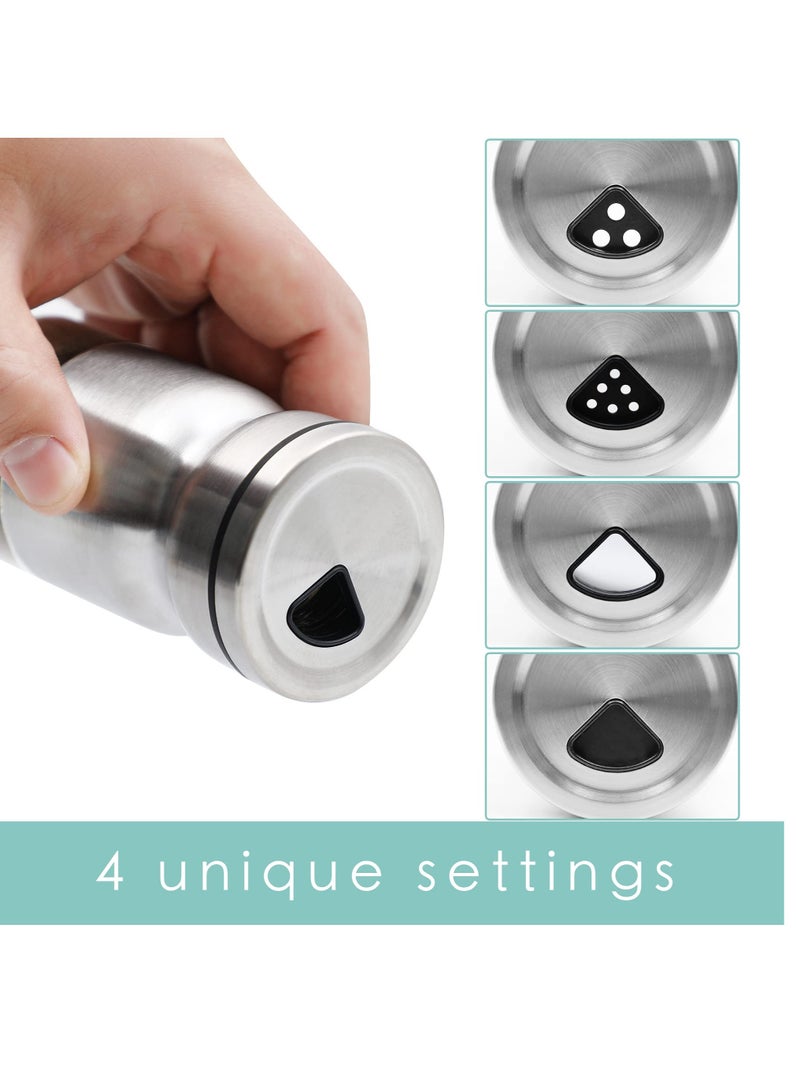 4 unique settings