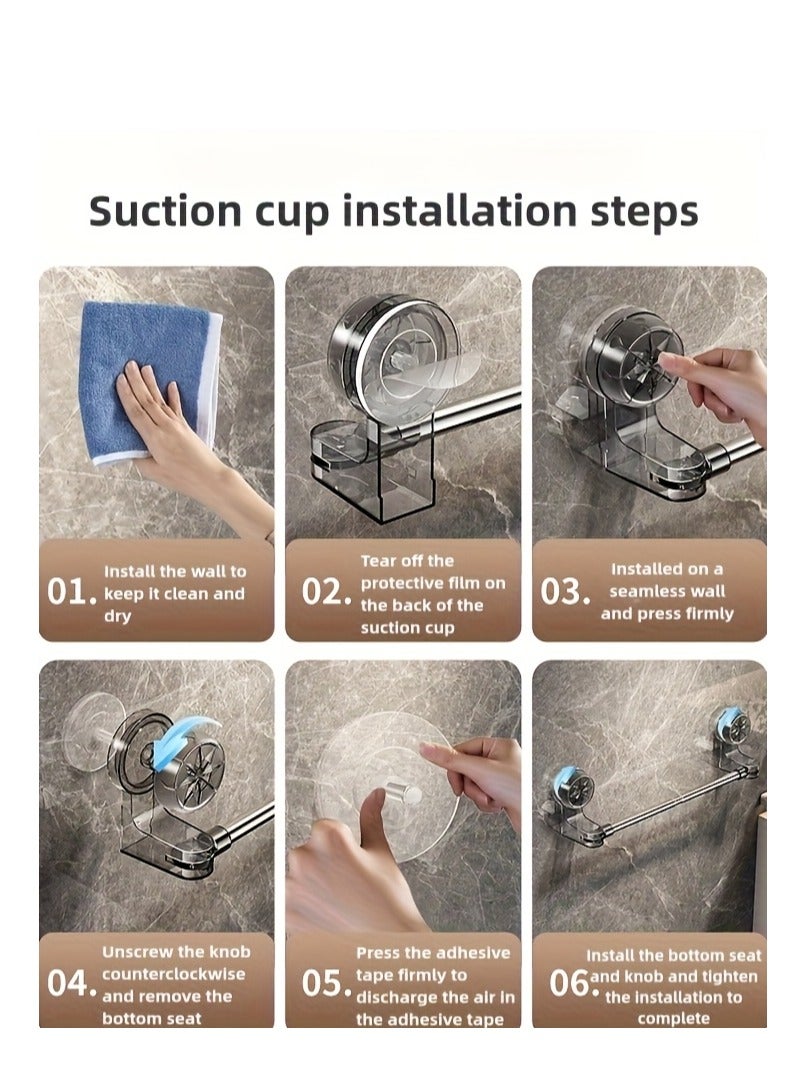 Suction cup installation steps

01. Install the wall to keep it clean and dry

02. Tear off the protective film on the back of the suction cup

03. Installed on a seamless wall and press firmly

04. Unscrew the knob counterclockwise and remove the bottom seat

05. Press the adhesive tape firmly to discharge the air in the adhesive tape

06. Install the bottom seat and knob and tighten the installation to complete