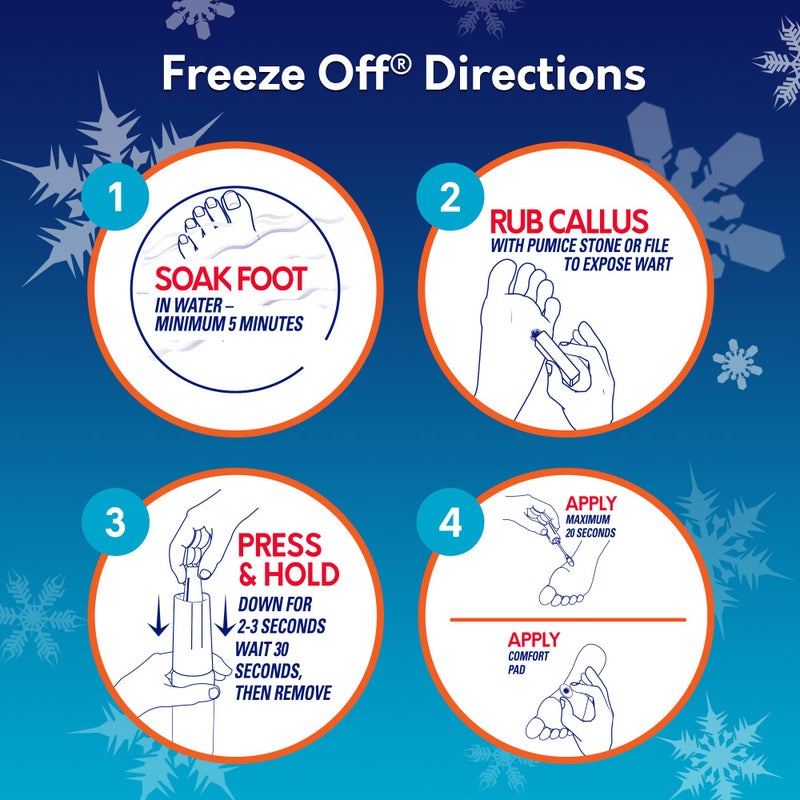 Freeze Off® Directions

1

SOAK FOOT
IN WATER – MINIMUM 5 MINUTES

2

RUB CALLUS
WITH PUMICE STONE OR FILE TO EXPOSE WART

3

PRESS & HOLD
DOWN FOR 2-3 SECONDS
WAIT 30 SECONDS, THEN REMOVE

4

APPLY
MAXIMUM 20 SECONDS

APPLY
COMFORT PAD