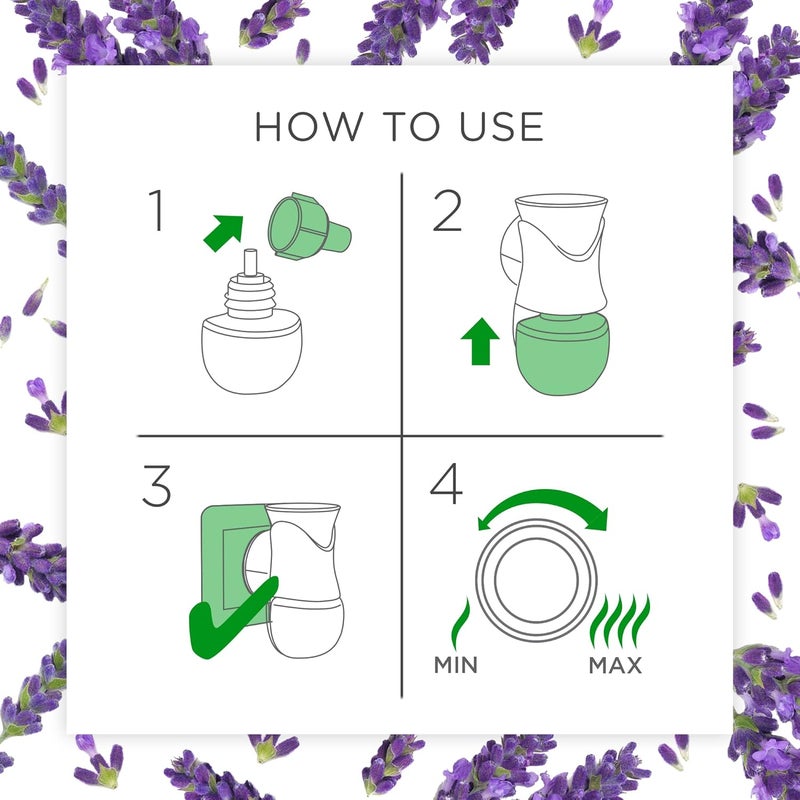 HOW TO USE

1

2

3

4

MIN

MAX