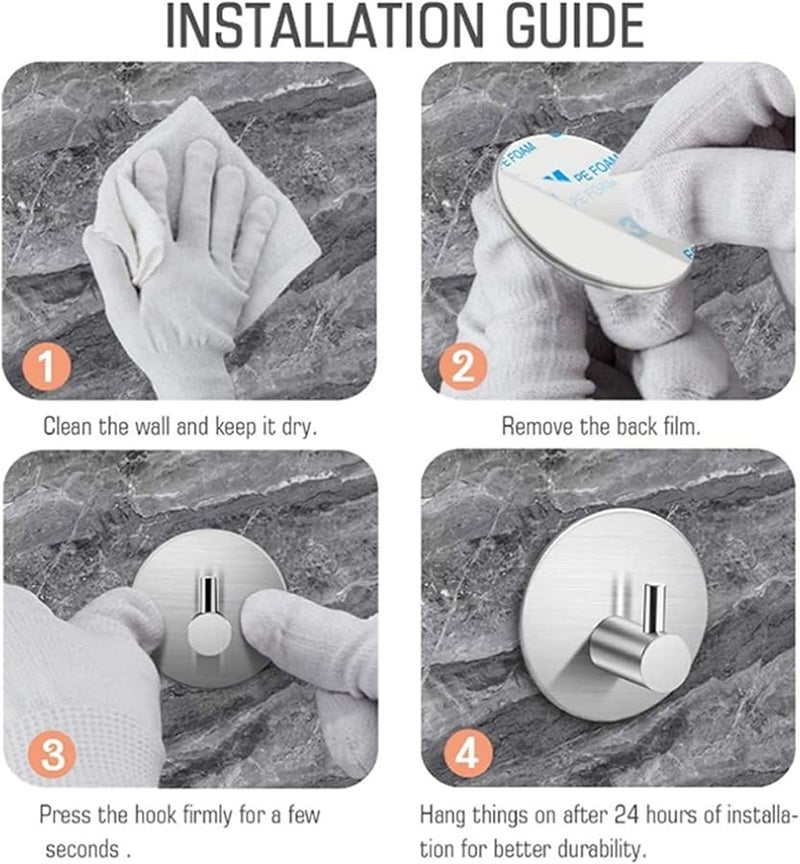 INSTALLATION GUIDE

1

Clean the wall and keep it dry.

PE FOAM
PE FOAM

2

Remove the back film.

3

Press the hook firmly for a few seconds .

4

Hang things on after 24 hours of installation for better durability.