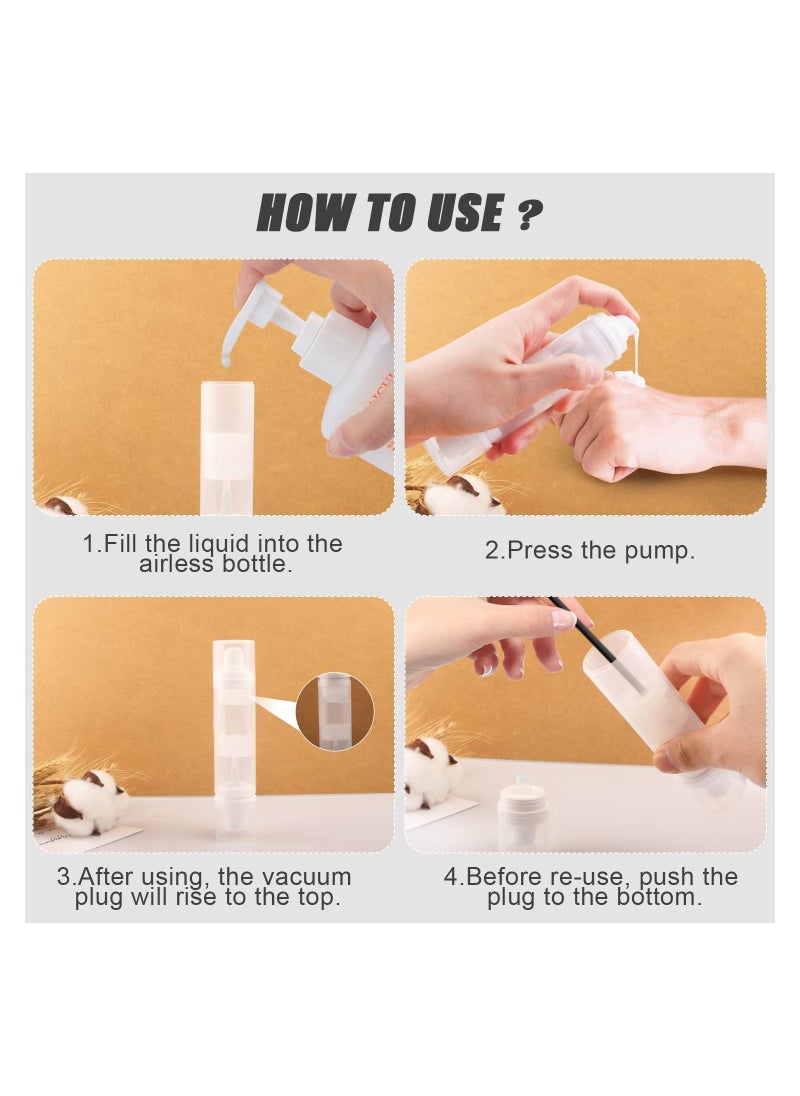 HOW TO USE ?

1.Fill the liquid into the airless bottle.

2.Press the pump.

3.After using, the vacuum plug will rise to the top.

4.Before re-use, push the plug to the bottom.