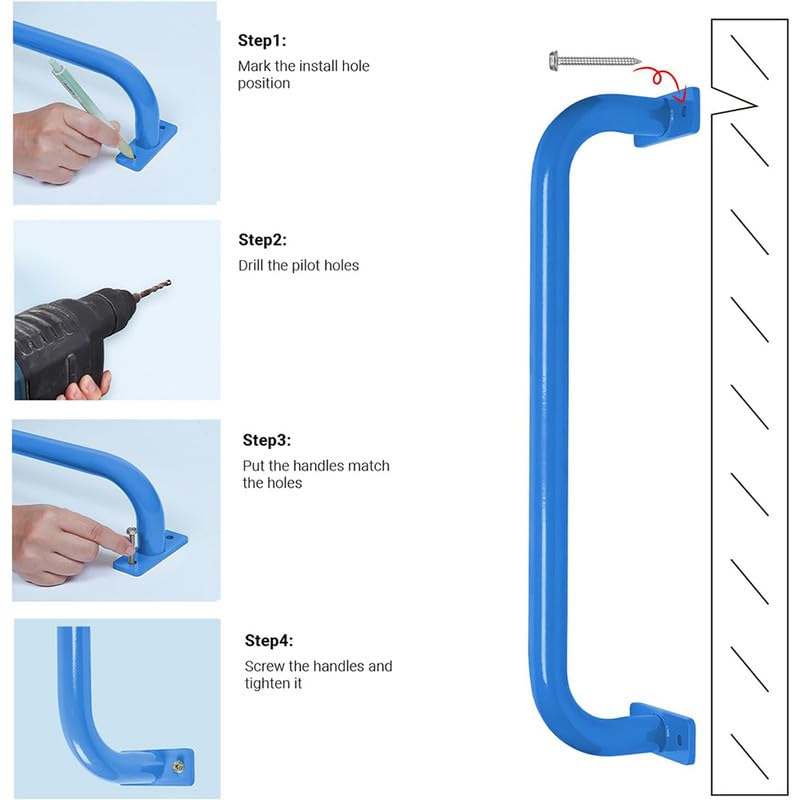 Step1:
Mark the install hole position

Step2:
Drill the pilot holes

Step3:
Put the handles match the holes

Step4:
Screw the handles and tighten it