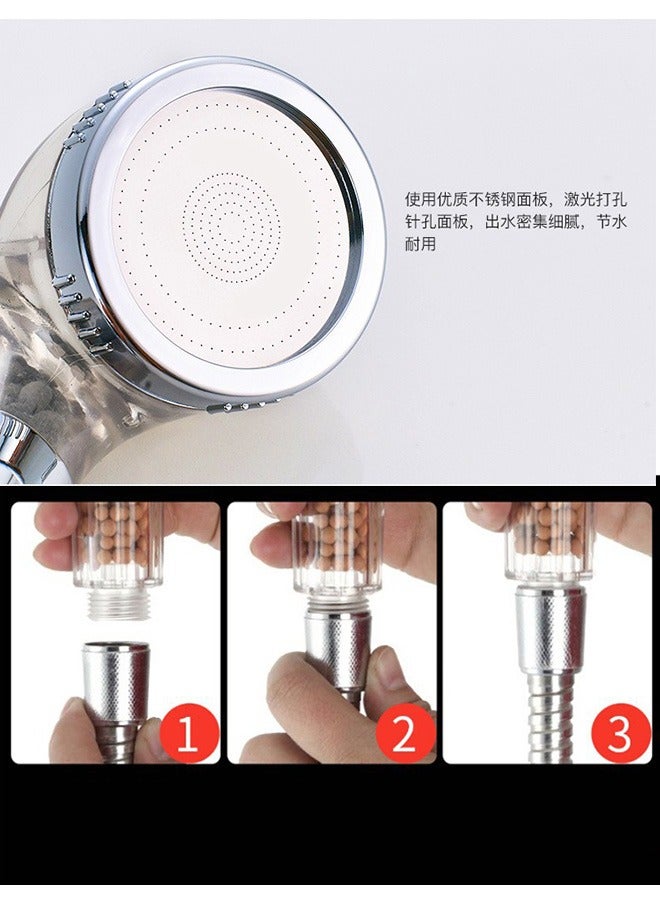 使用优质不锈钢面板，激光打孔针孔面板，出水密集细腻，节水耐用

1

2

3