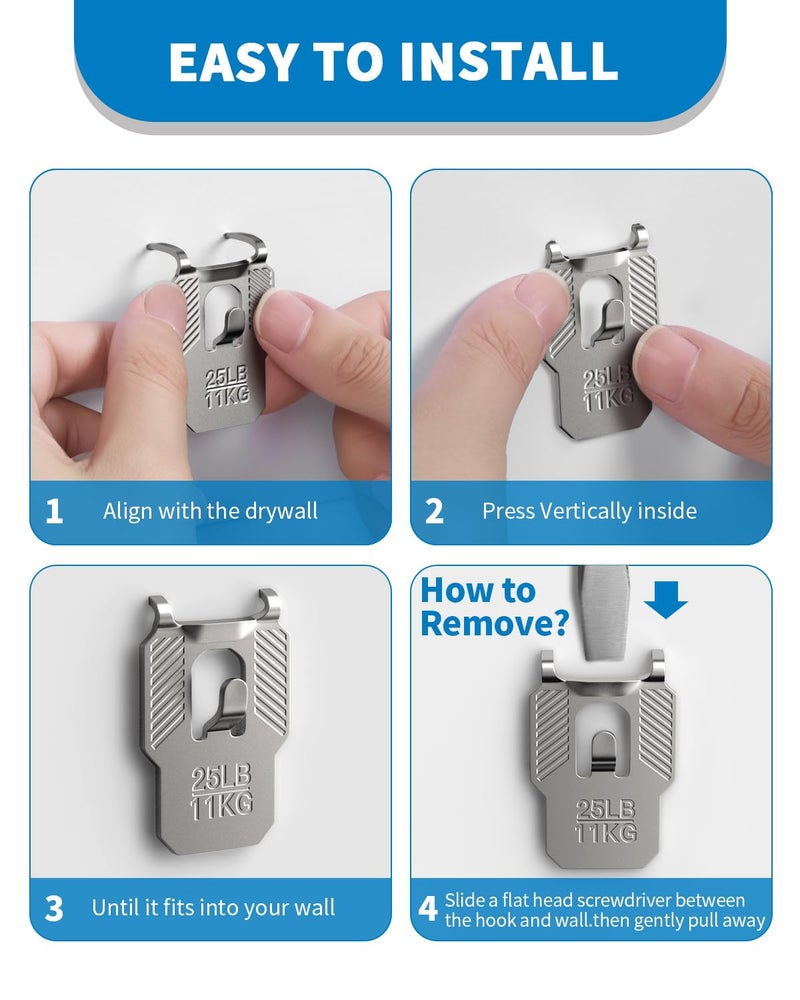 EASY TO INSTALL

25LB
11KG

1 Align with the drywall

25LB
11KG

2 Press Vertically inside

25LB
11KG

3 Until it fits into your wall

How to Remove?

25LB
11KG

4 Slide a flat head screwdriver between the hook and wall.then gently pull away