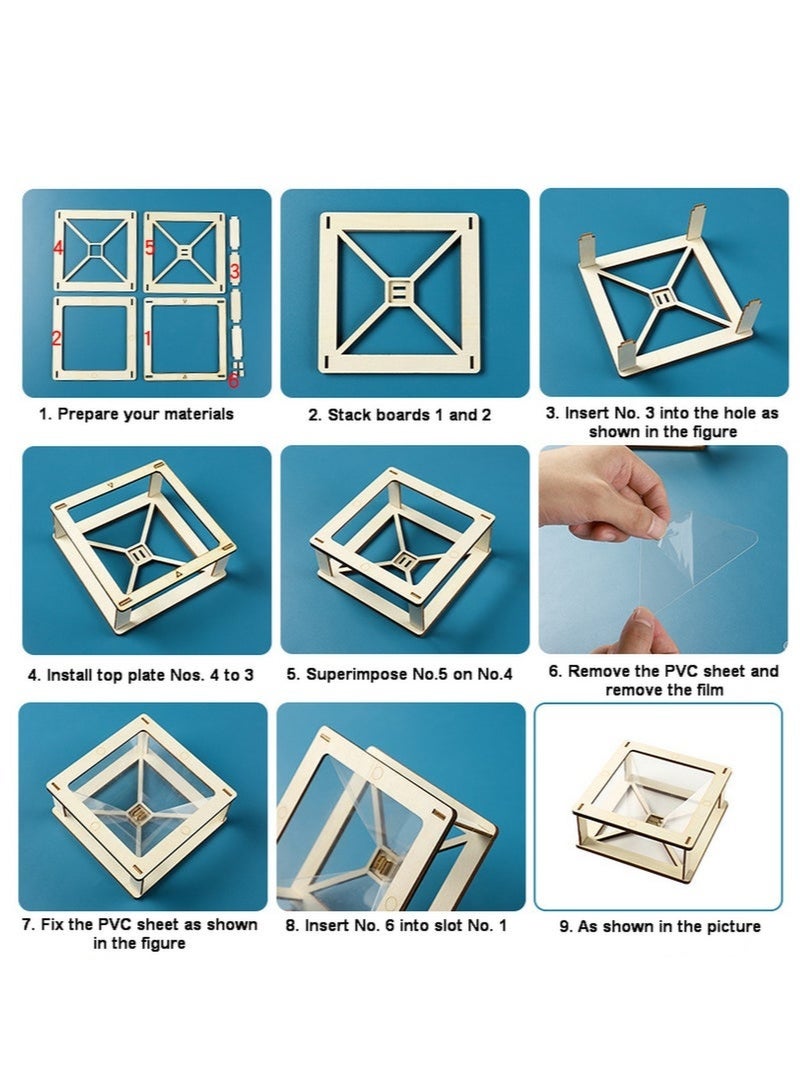 4
5
3
2
1
6

1. Prepare your materials

2. Stack boards 1 and 2

3. Insert No. 3 into the hole as shown in the figure

4. Install top plate Nos. 4 to 3

5. Superimpose No.5 on No.4

6. Remove the PVC sheet and remove the film

7. Fix the PVC sheet as shown in the figure

8. Insert No. 6 into slot No. 1

9. As shown in the picture