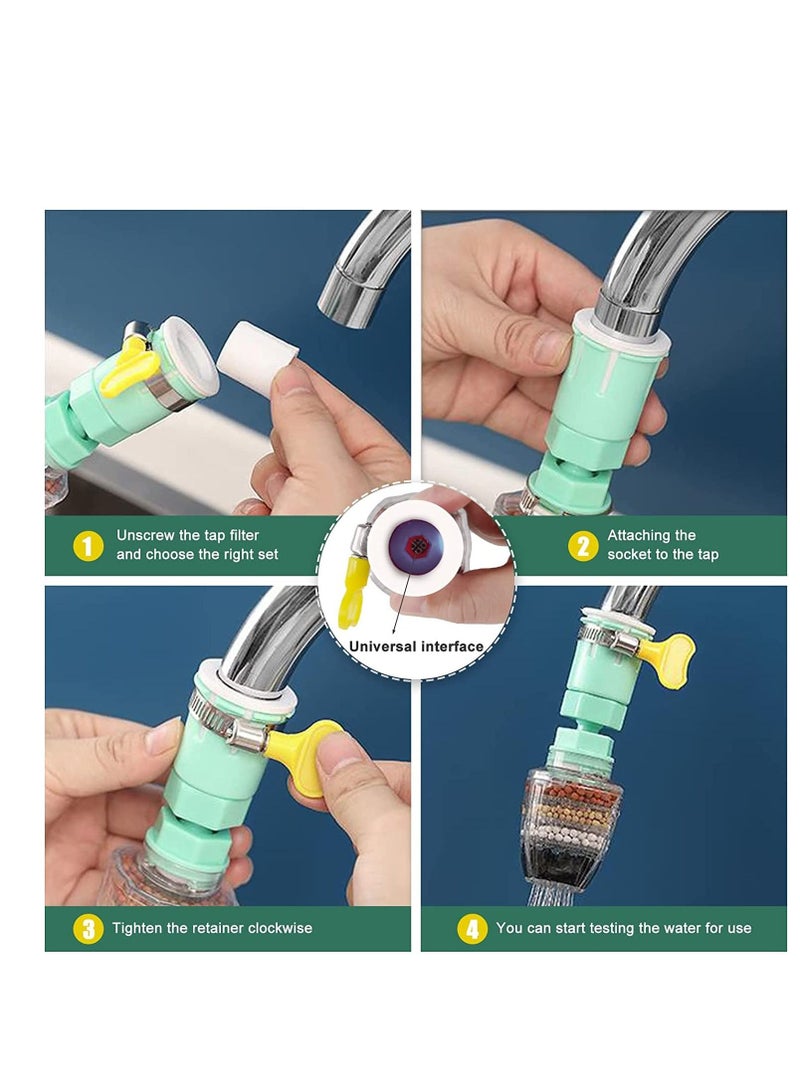 1 Unscrew the tap filter and choose the right set

2 Attaching the socket to the tap

Universal interface

3 Tighten the retainer clockwise

4 You can start testing the water for use