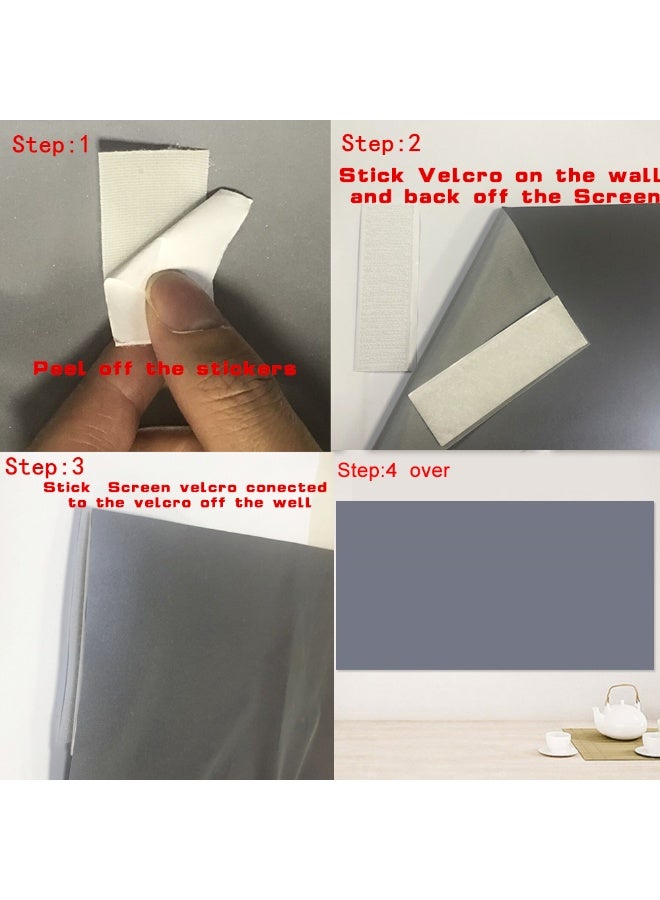 Step:1

Peel off the stickers

Step:2

Stick Velcro on the wall and back off the Screen

Step:3

Stick Screen velcro conected to the velcro off the well

Step:4 over