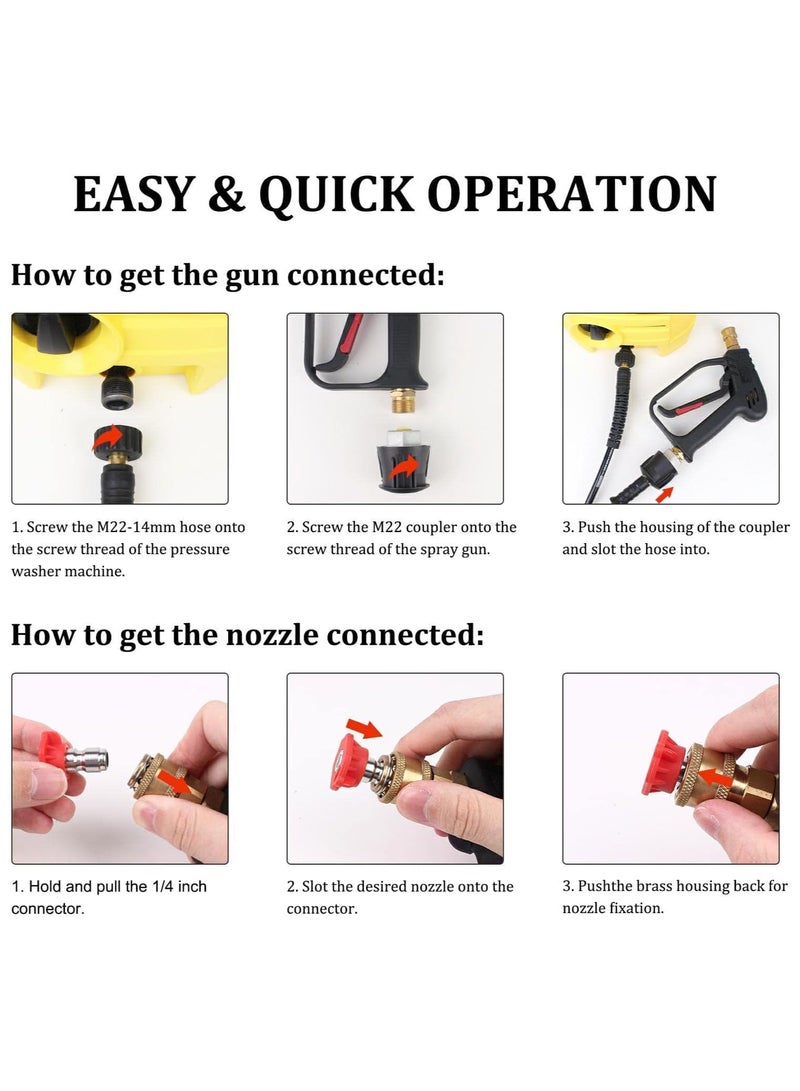 EASY & QUICK OPERATION

How to get the gun connected:

1. Screw the M22-14mm hose onto the screw thread of the pressure washer machine.

2. Screw the M22 coupler onto the screw thread of the spray gun.

3. Push the housing of the coupler and slot the hose into.

How to get the nozzle connected:

1. Hold and pull the 1/4 inch connector.

2. Slot the desired nozzle onto the connector.

3. Pushthe brass housing back for nozzle fixation.