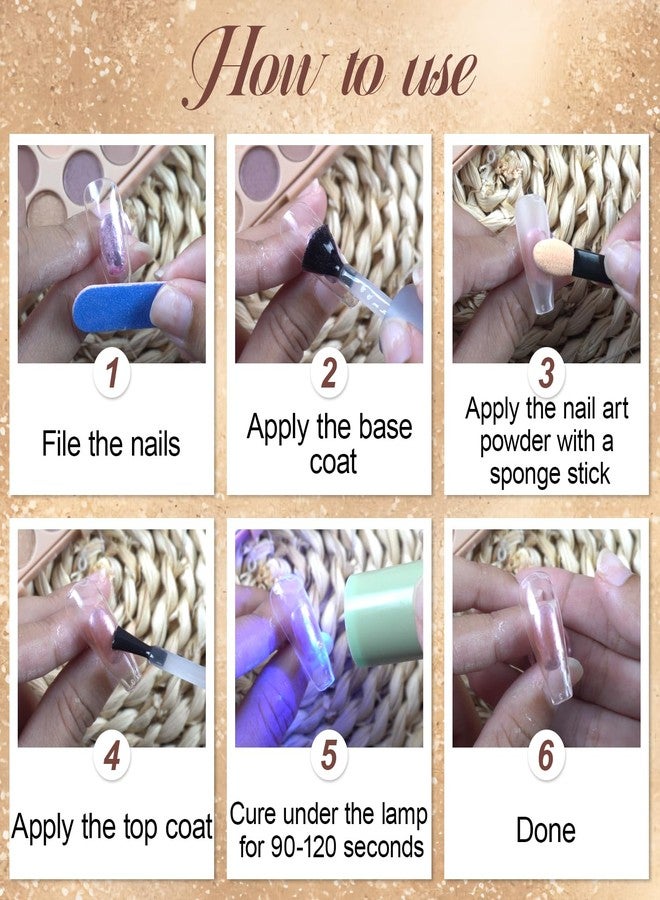 How to use

1

File the nails

2

Apply the base coat

3

Apply the nail art powder with a sponge stick

4

Apply the top coat

5

Cure under the lamp for 90-120 seconds

6

Done