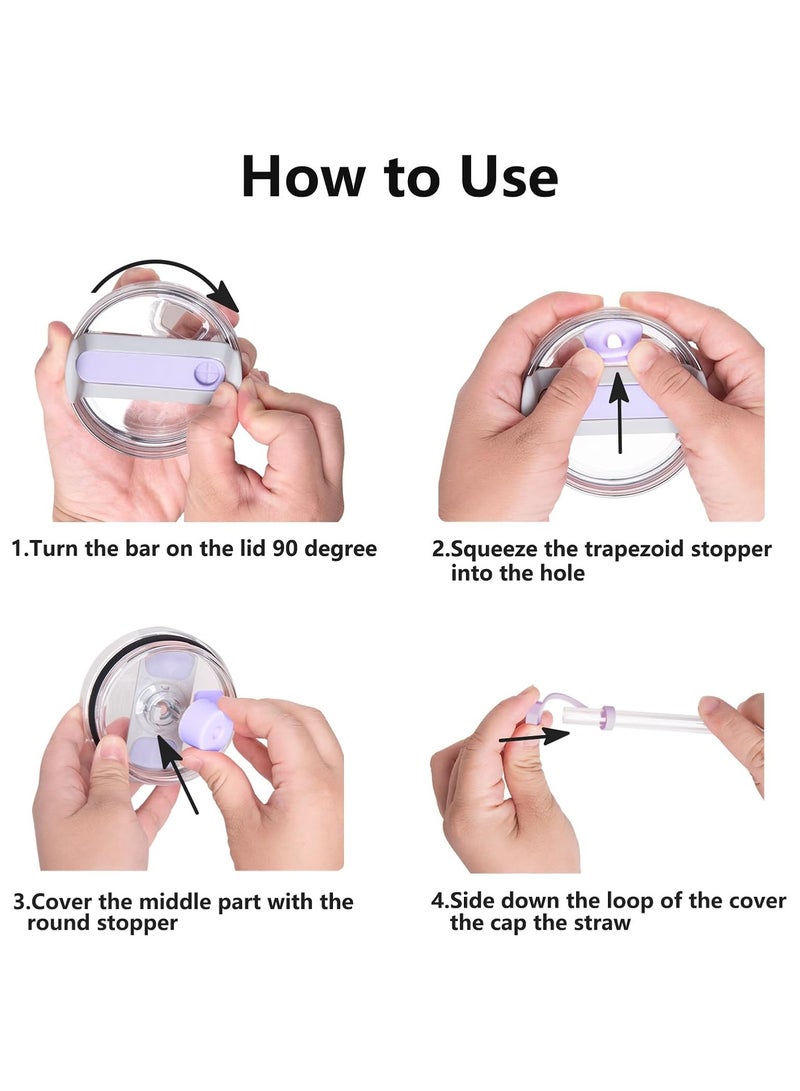 How to Use

1.Turn the bar on the lid 90 degree

2.Squeeze the trapezoid stopper into the hole

3.Cover the middle part with the round stopper

4.Side down the loop of the cover the cap the straw