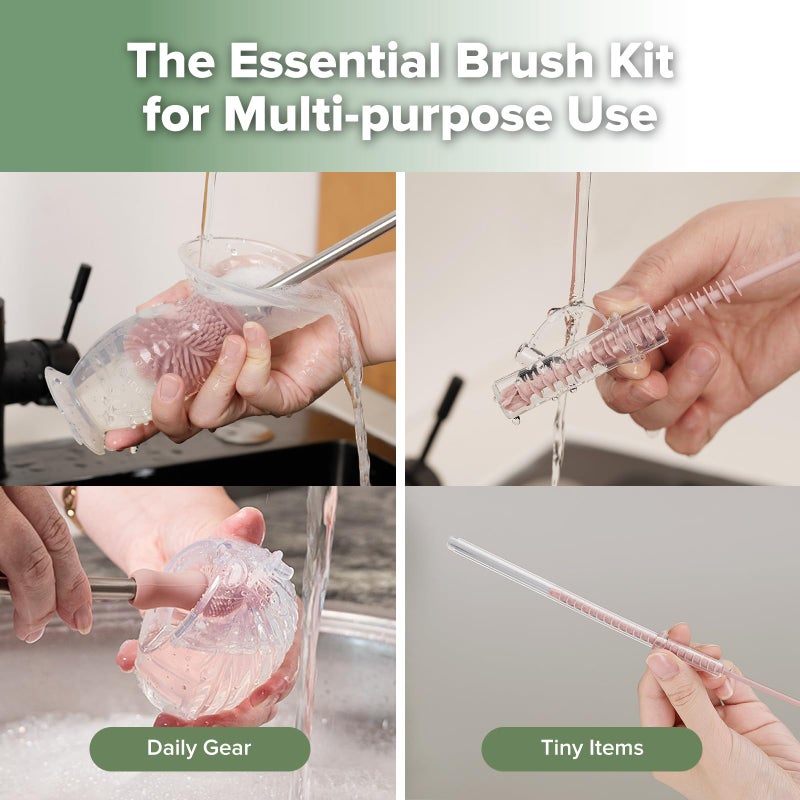 The Essential Brush Kit for Multi-purpose Use

Daily Gear

Tiny Items