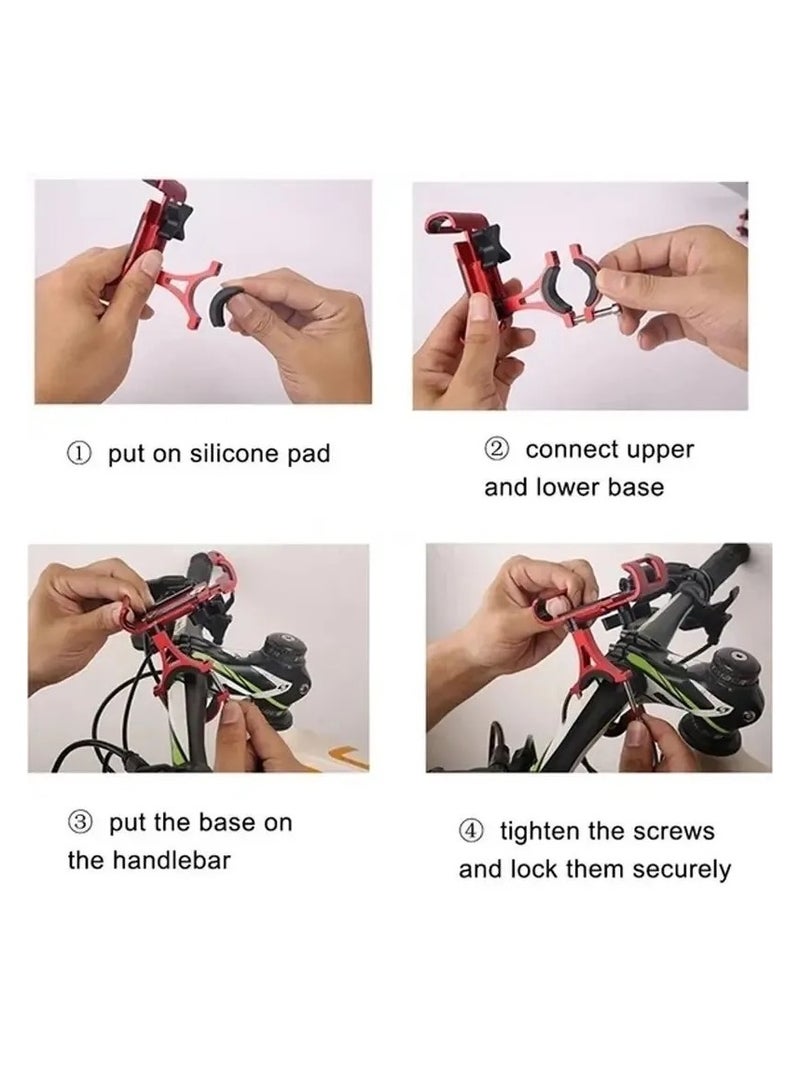 ① put on silicone pad

② connect upper and lower base

③ put the base on the handlebar

④ tighten the screws and lock them securely