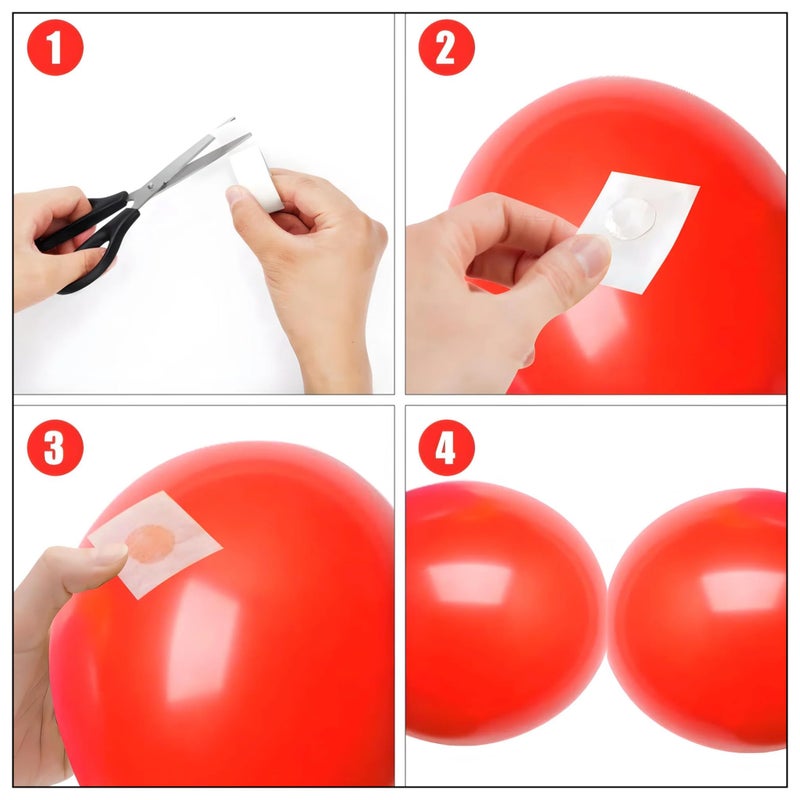 1

2

3

4