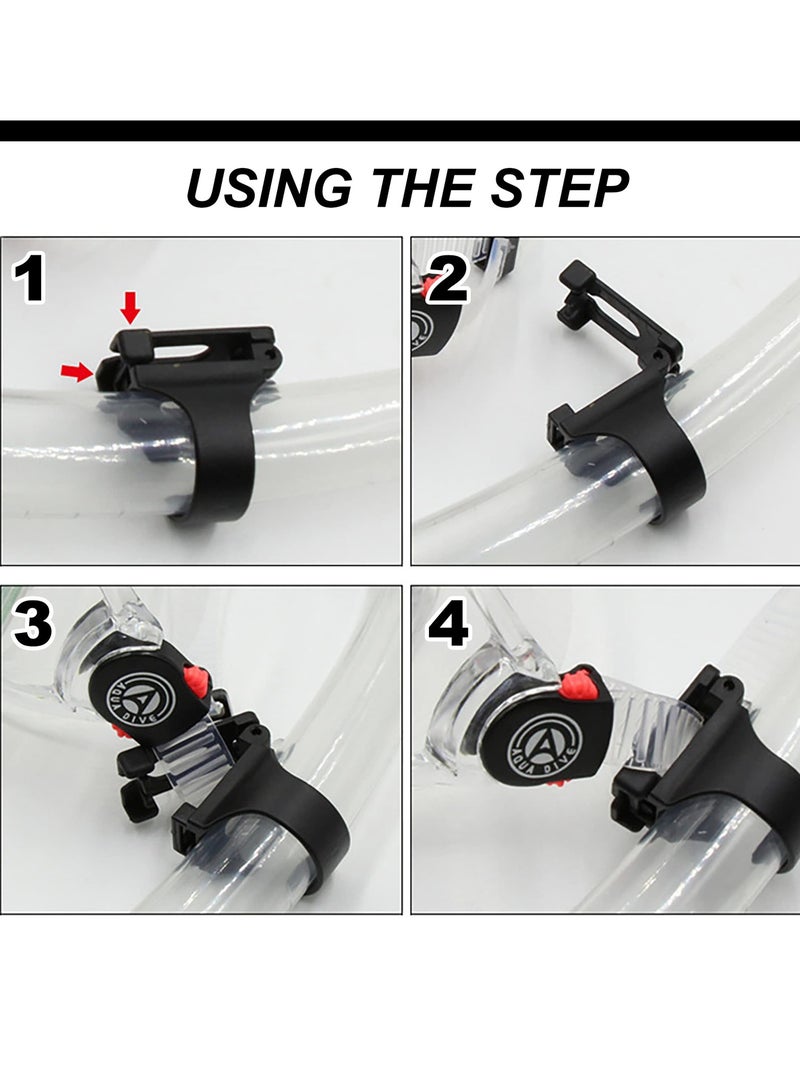 USING THE STEP

1

2

3

AQUA DIVE

4

AQUA DIVE