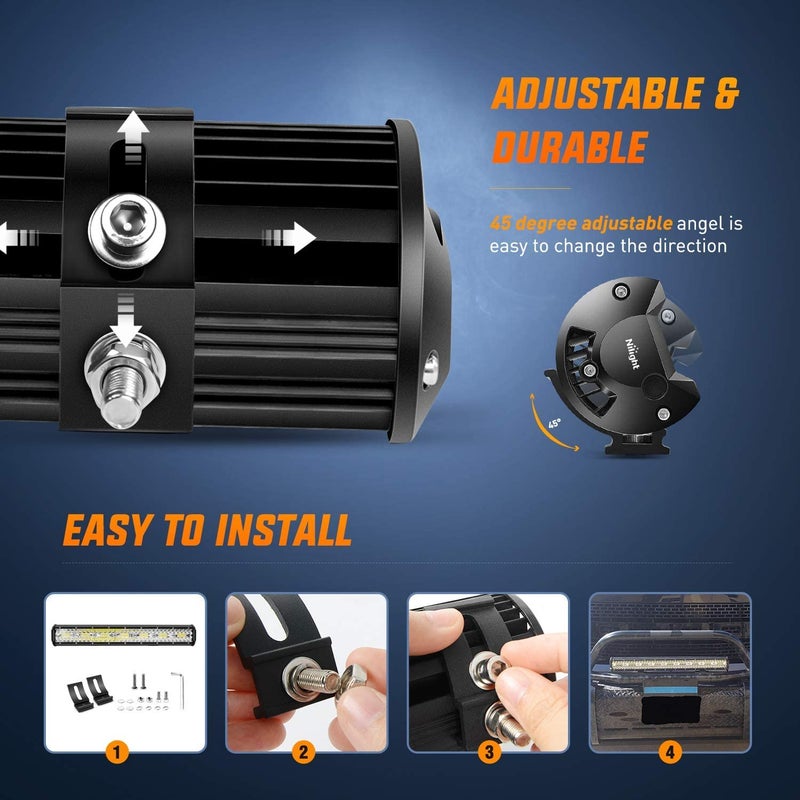 ADJUSTABLE & DURABLE

45 degree adjustable angel is easy to change the direction

Nilight

45°

EASY TO INSTALL

1

2

3

4