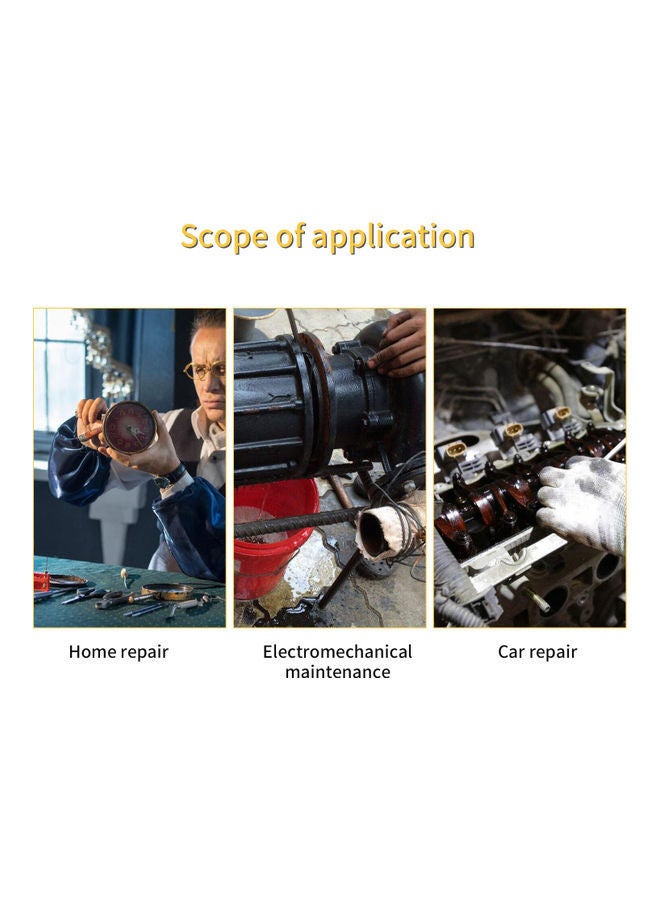 Scope of application

Home repair

Electromechanical maintenance

Car repair