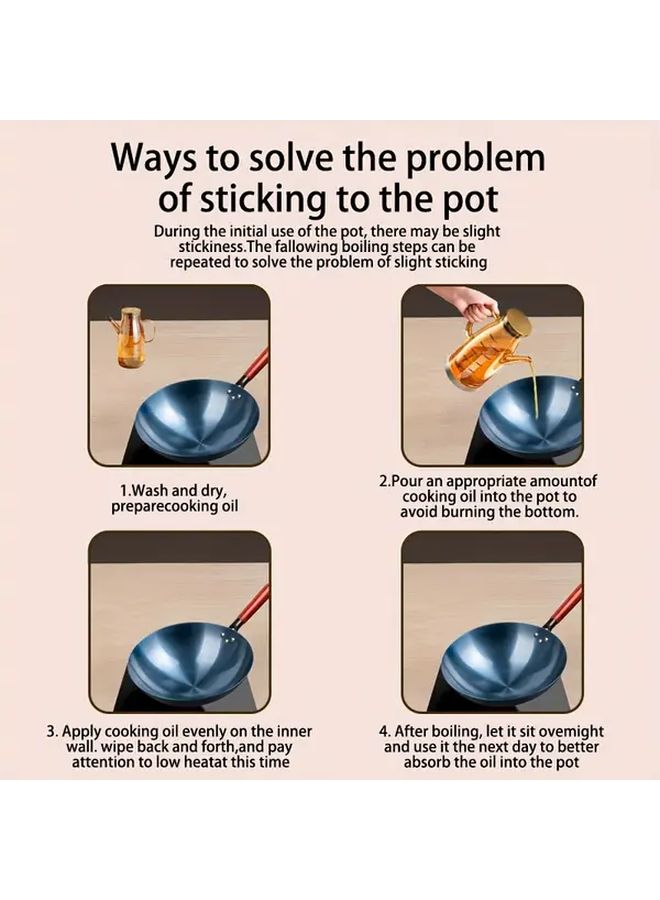 Ways to solve the problem of sticking to the pot

During the initial use of the pot, there may be slight stickiness.The fallowing boiling steps can be repeated to solve the problem of slight sticking

1.Wash and dry, preparecooking oil

2.Pour an appropriate amountof cooking oil into the pot to avoid burning the bottom.

3. Apply cooking oil evenly on the inner wall. wipe back and forth,and pay attention to low heatat this time

4. After boiling, let it sit ovemight and use it the next day to better absorb the oil into the pot