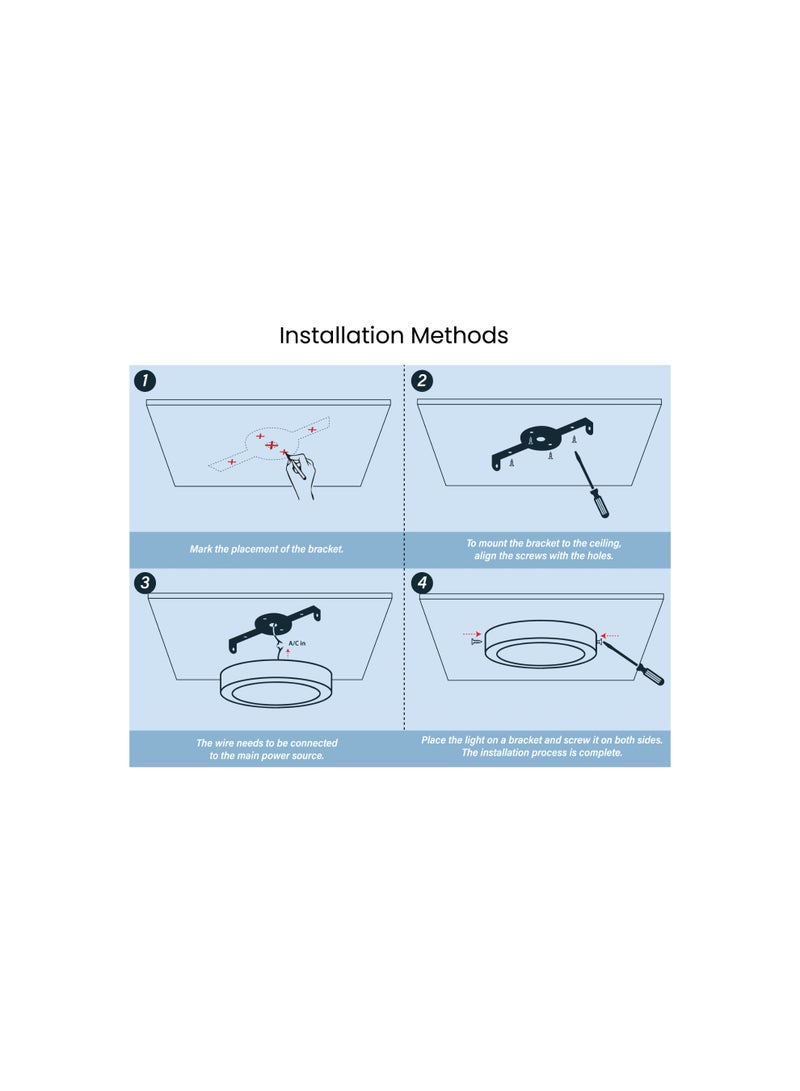 Installation Methods

1

Mark the placement of the bracket.

2

To mount the bracket to the ceiling, align the screws with the holes.

3

A/C in

The wire needs to be connected to the main power source.

4

Place the light on a bracket and screw it on both sides. The installation process is complete.