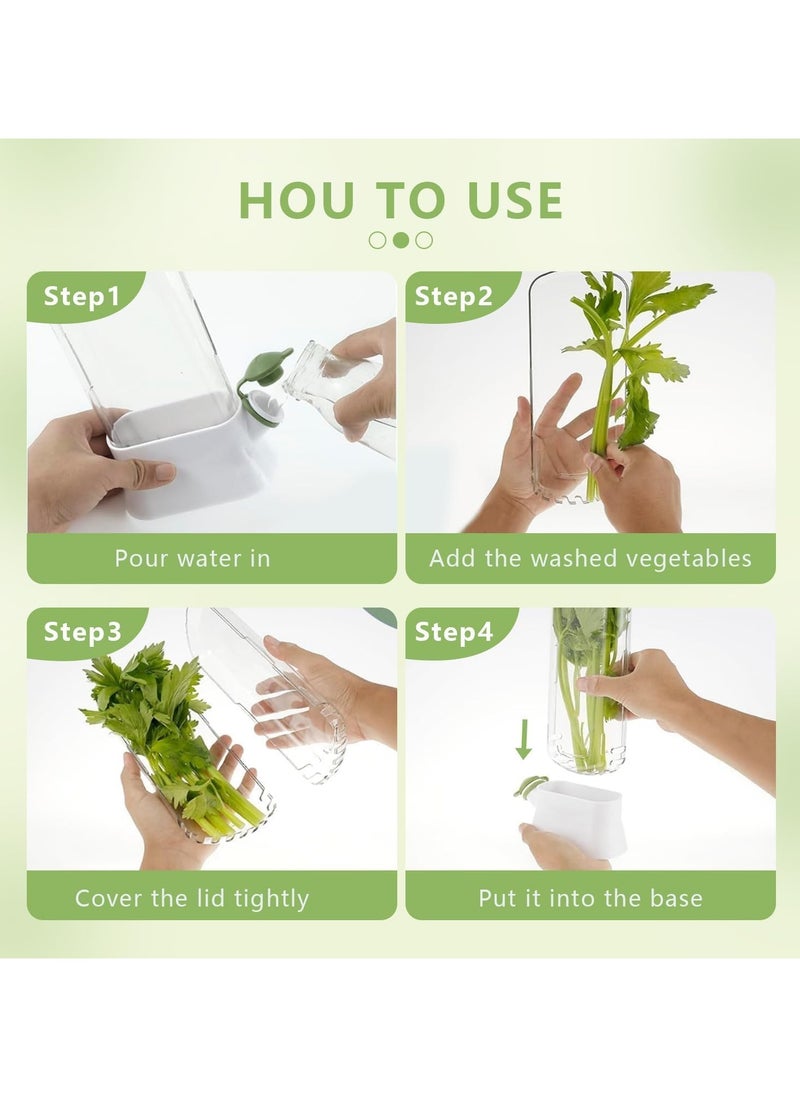 HOU TO USE

Step1

Pour water in

Step2

Add the washed vegetables

Step3

Cover the lid tightly

Step4

Put it into the base