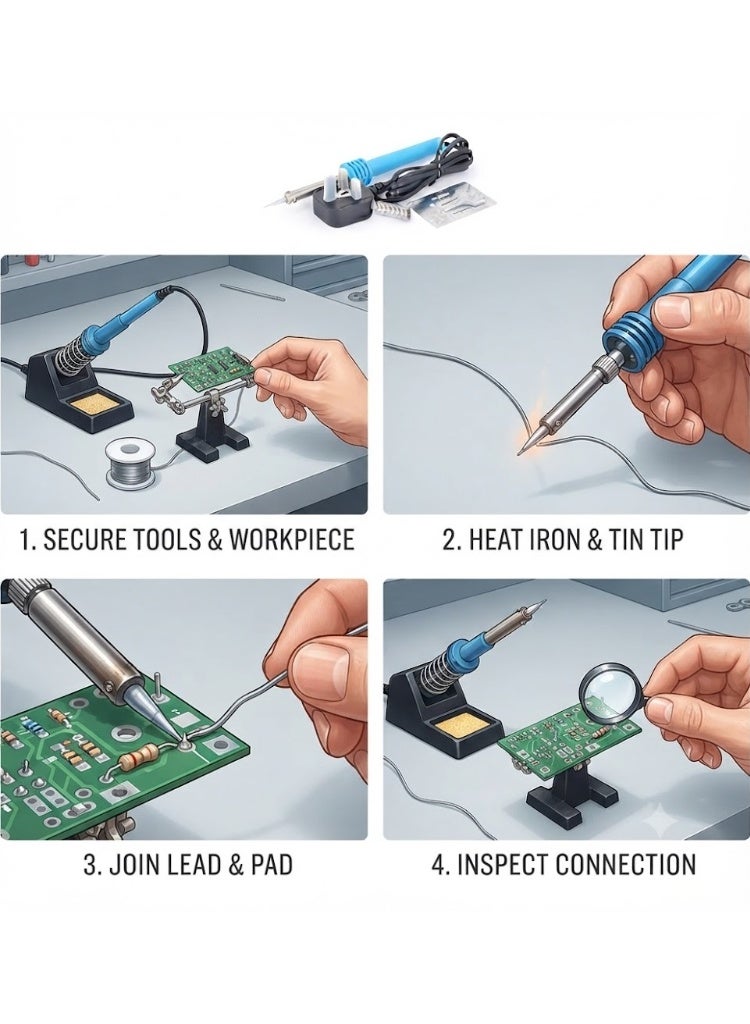 1. SECURE TOOLS & WORKPIECE

2. HEAT IRON & TIN TIP

3. JOIN LEAD & PAD

4. INSPECT CONNECTION