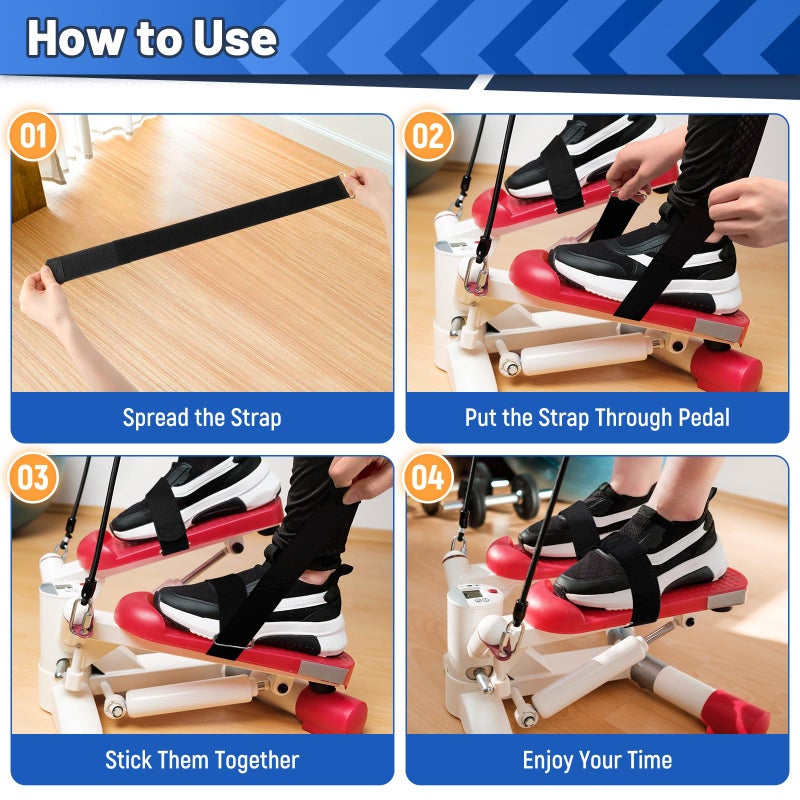 How to Use

01

Spread the Strap

02

Put the Strap Through Pedal

03

Stick Them Together

04

Enjoy Your Time