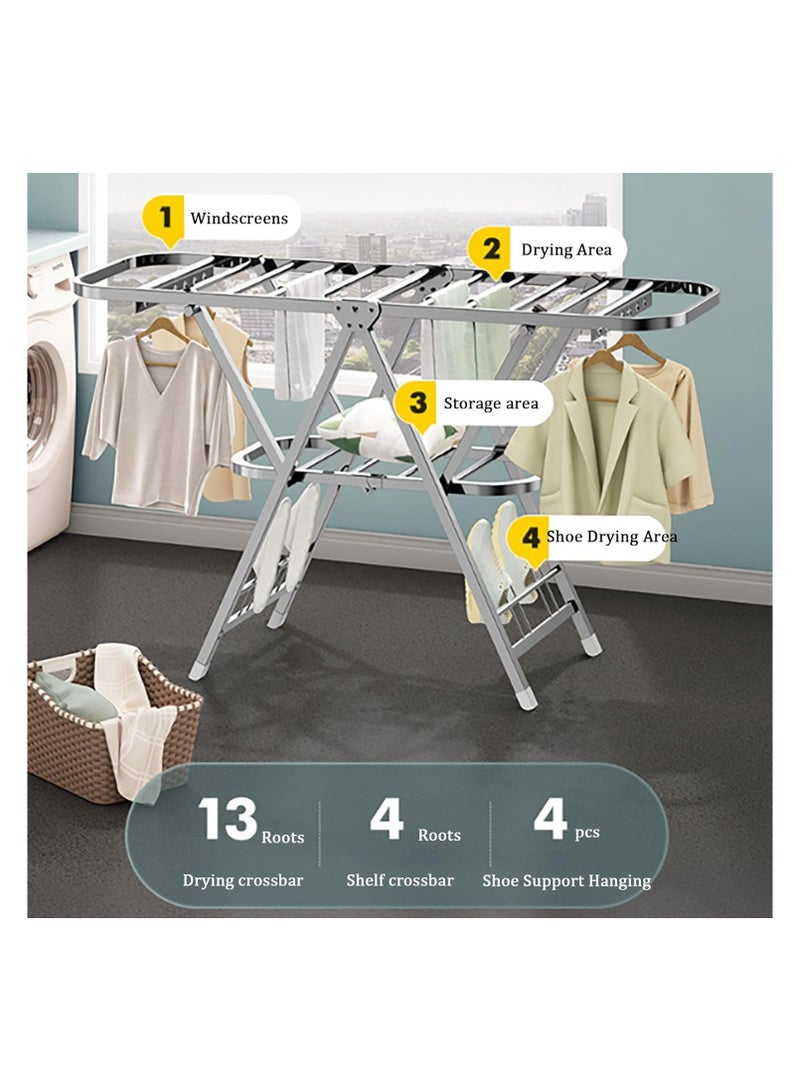 1 Windscreens

2 Drying Area

3 Storage area

4 Shoe Drying Area

13 Roots
Drying crossbar

4 Roots
Shelf crossbar

4 pcs
Shoe Support Hanging