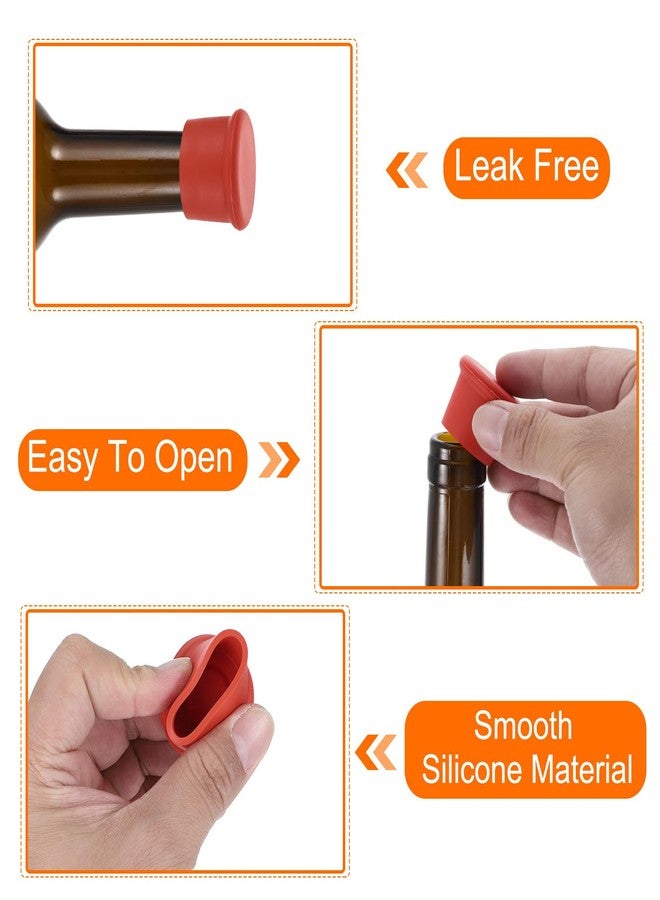 Leak Free

Easy To Open

Smooth Silicone Material