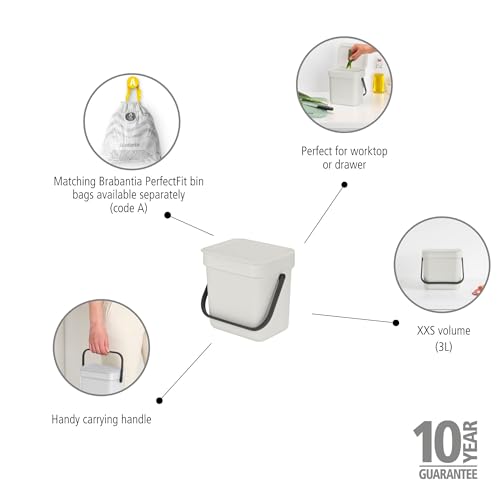 A

Matching Brabantia PerfectFit bin bags available separately (code A)

Perfect for worktop or drawer

XXS volume (3L)

Handy carrying handle

10 YEAR GUARANTEE